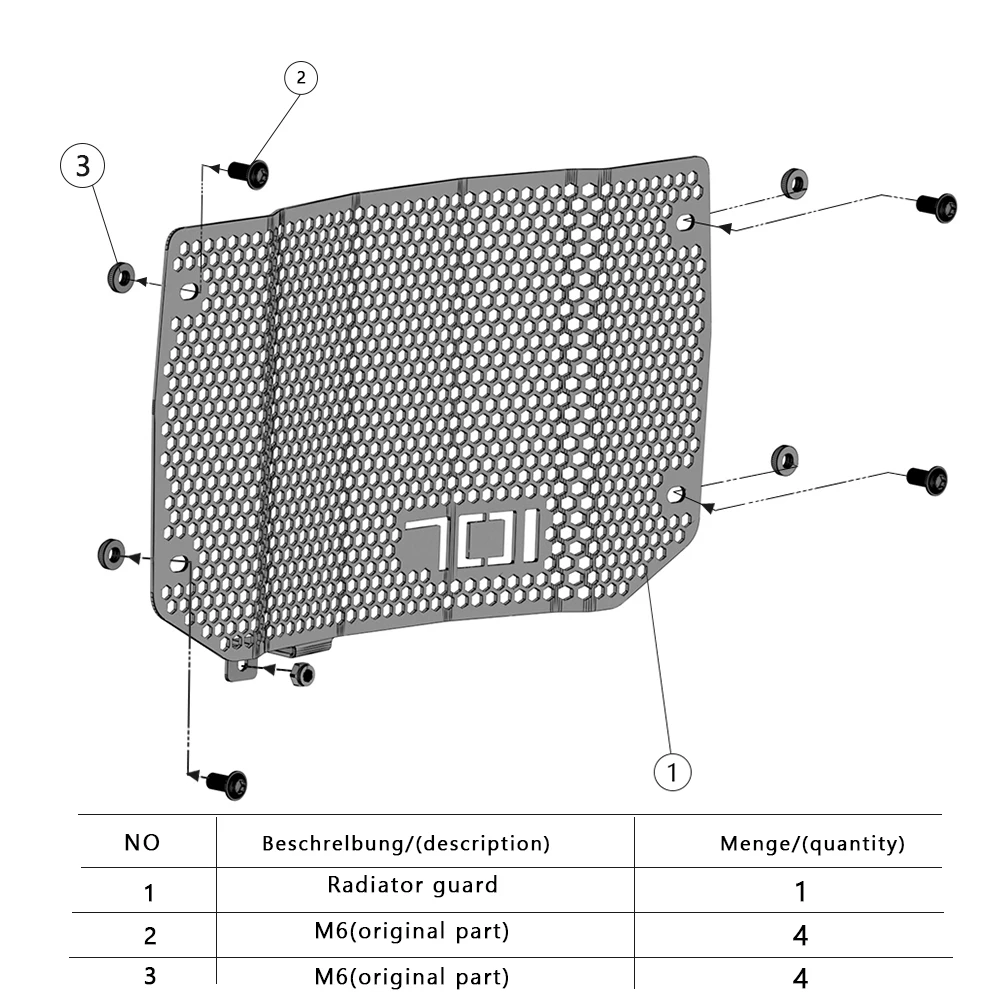 2

3

701

1

| NO | Beschrelbung/(description) | Menge/(quantity) |
|---|---|---|
| 1 | Radiator guard | 1 |
| 2 | M6(original part) | 4 |
| 3 | M6(original part) | 4 |