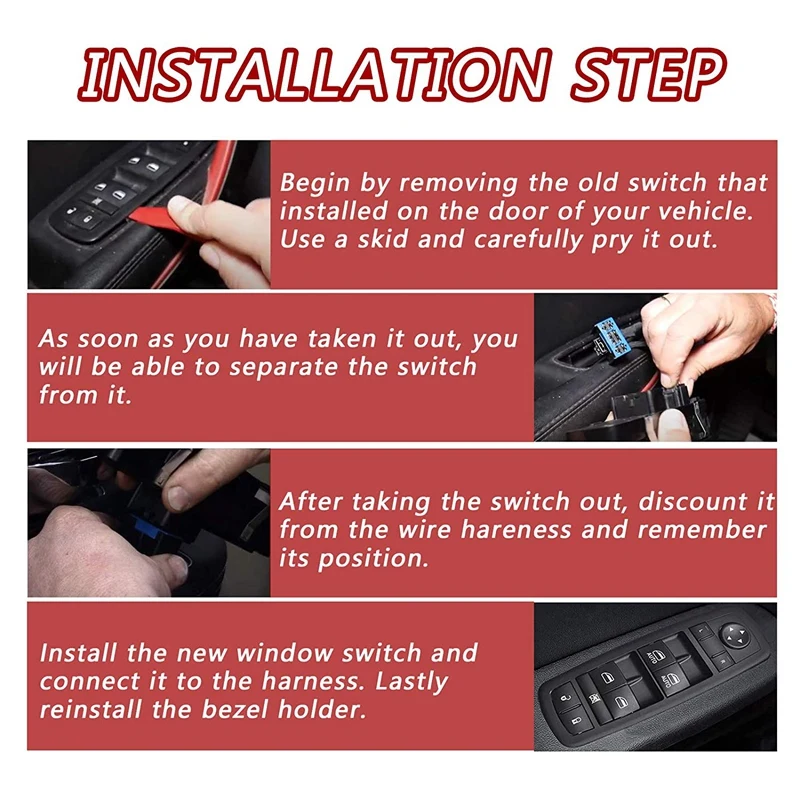 INSTALLATION STEP

Begin by removing the old switch that installed on the door of your vehicle. Use a skid and carefully pry it out.

As soon as you have taken it out, you will be able to separate the switch from it.

After taking the switch out, discount it from the wire hareness and remember its position.

Install the new window switch and connect it to the harness. Lastly reinstall the bezel holder.

AUTO

AUTO