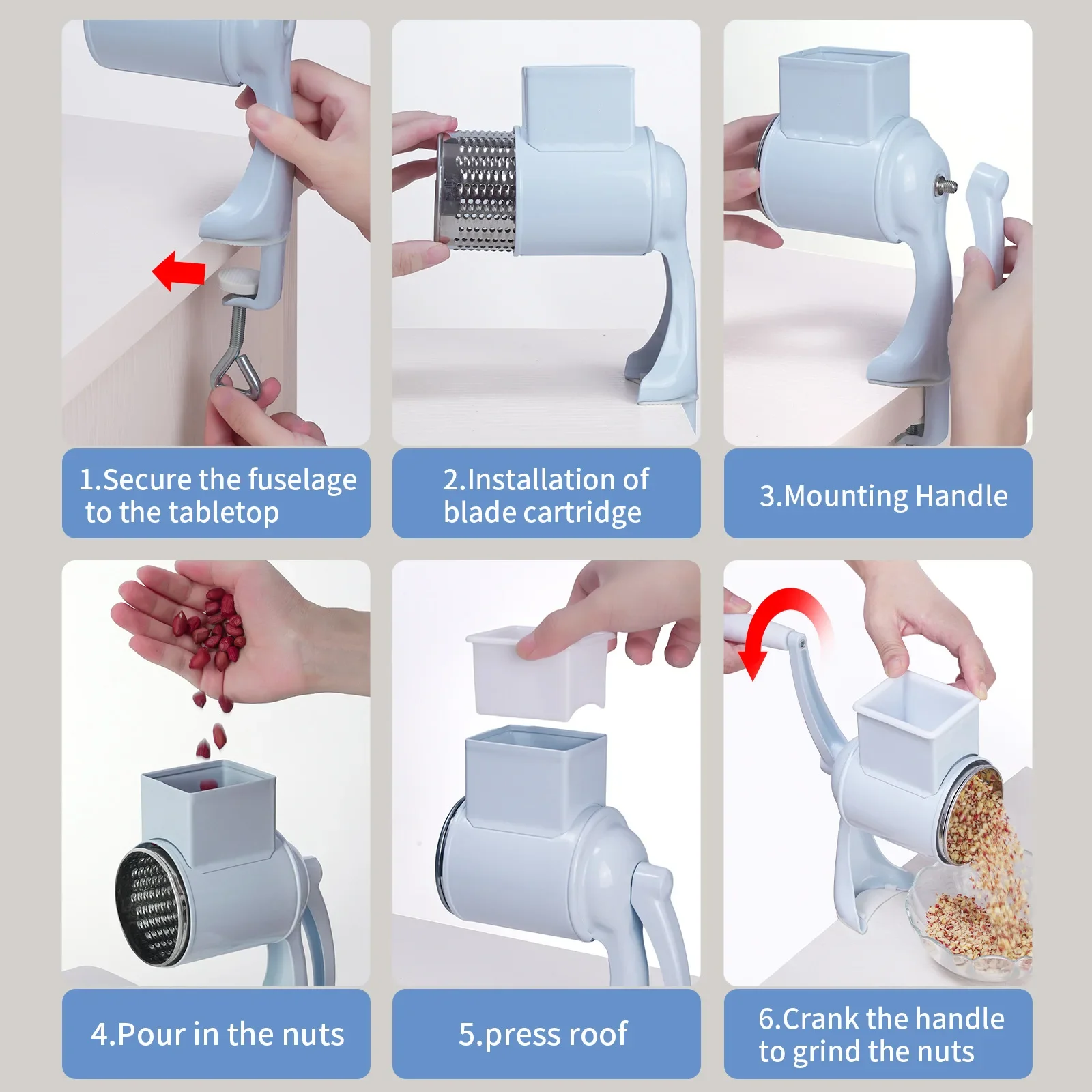 1.Secure the fuselage to the tabletop

2.Installation of blade cartridge

3.Mounting Handle

4.Pour in the nuts

5.press roof

6.Crank the handle to grind the nuts