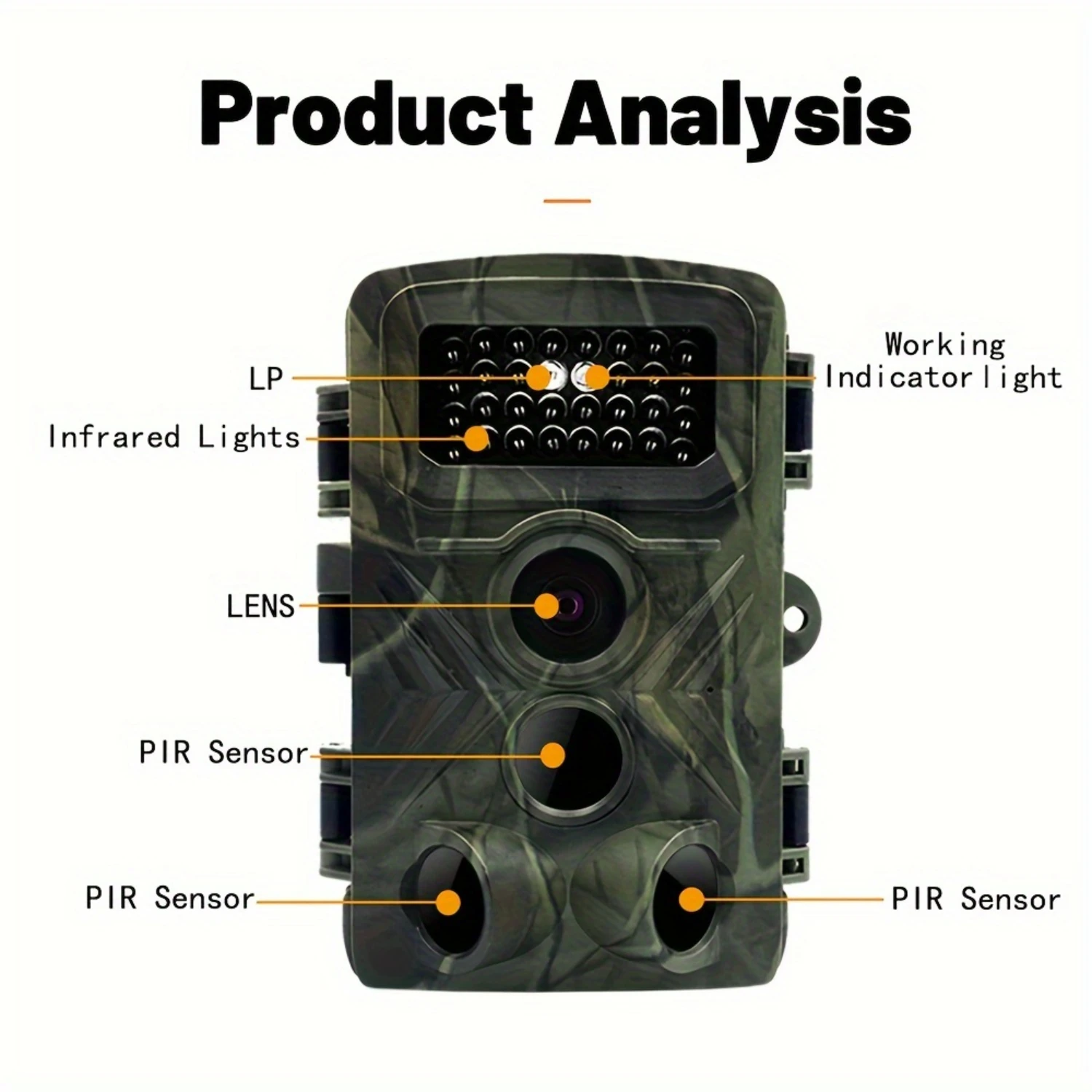 Product Analysis

LP

Working Indicator light

Infrared Lights

LENS

PIR Sensor

PIR Sensor

PIR Sensor