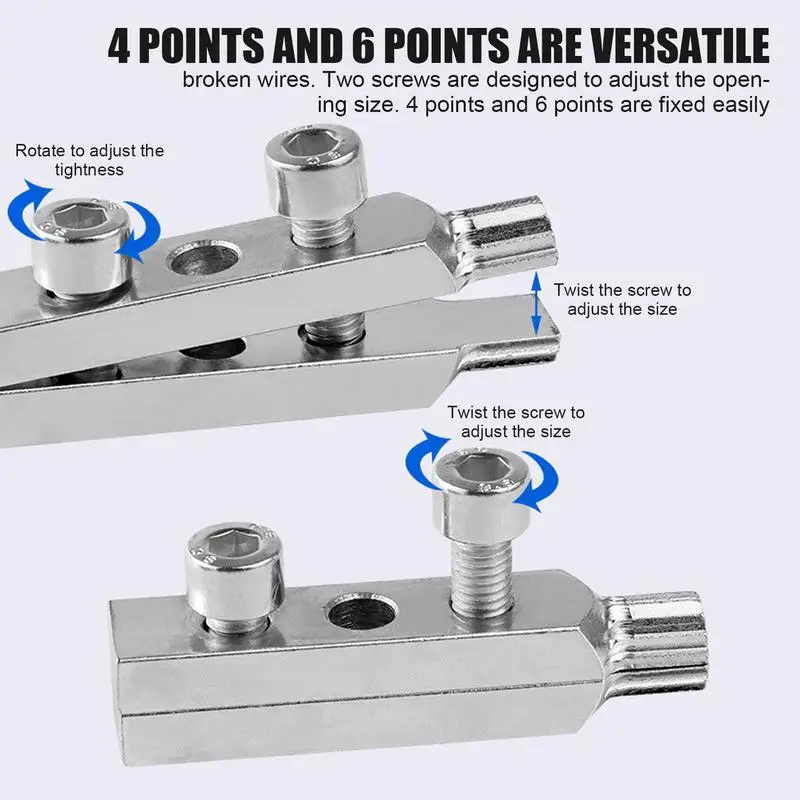 4 POINTS AND 6 POINTS ARE VERSATILE

broken wires. Two screws are designed to adjust the opening size. 4 points and 6 points are fixed easily

Rotate to adjust the tightness

Twist the screw to adjust the size

Twist the screw to adjust the size