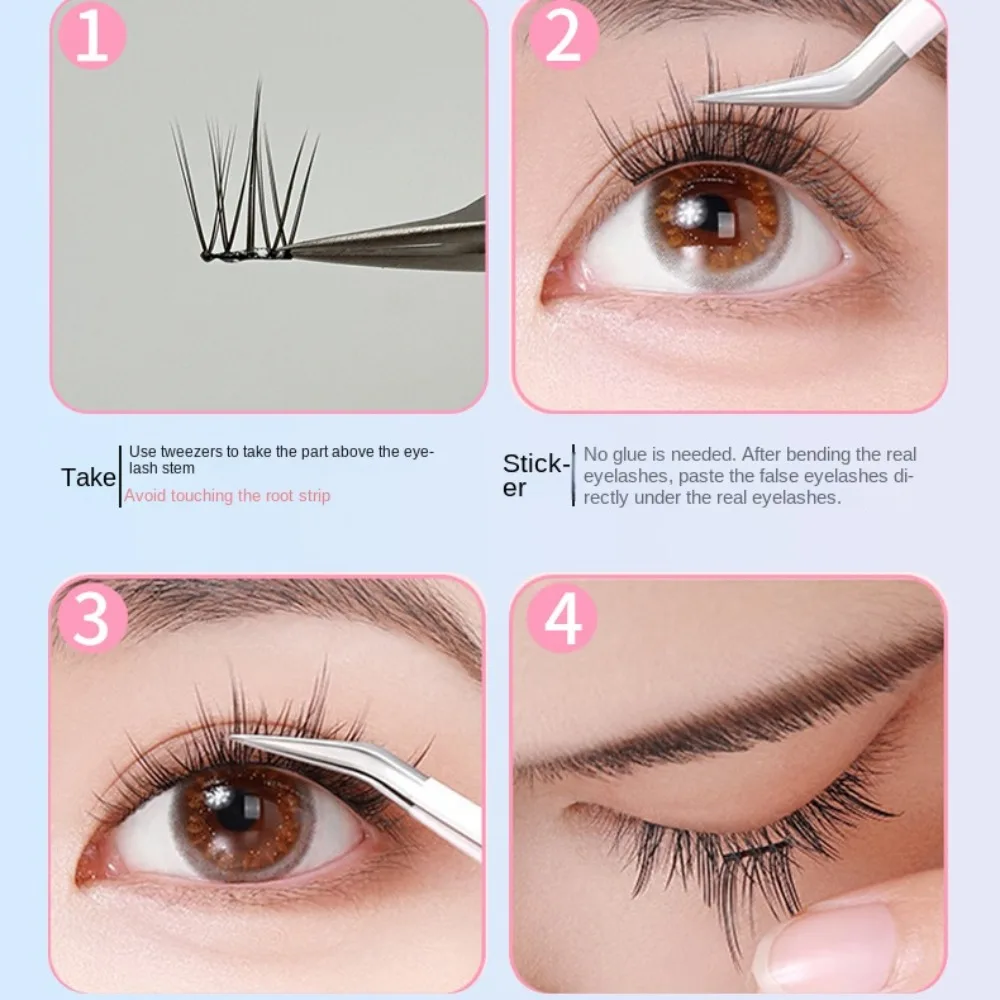 1

2

Take

Use tweezers to take the part above the eyelash stem

Avoid touching the root strip

Sticker

No glue is needed. After bending the real eyelashes, paste the false eyelashes directly under the real eyelashes.

3

4