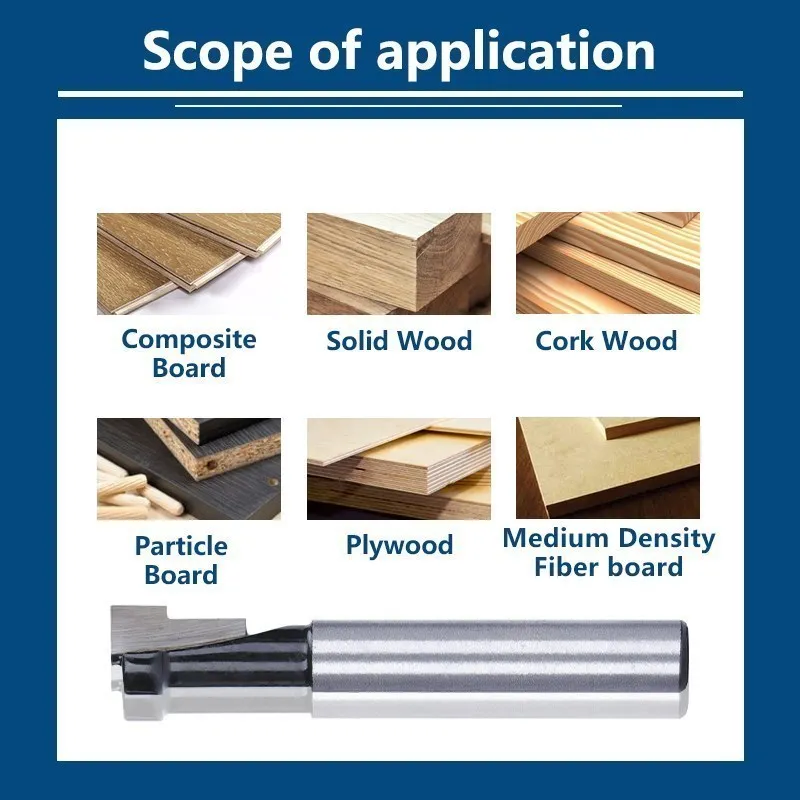 Scope of application

Composite Board

Solid Wood

Cork Wood

Particle Board

Plywood

Medium Density Fiber board