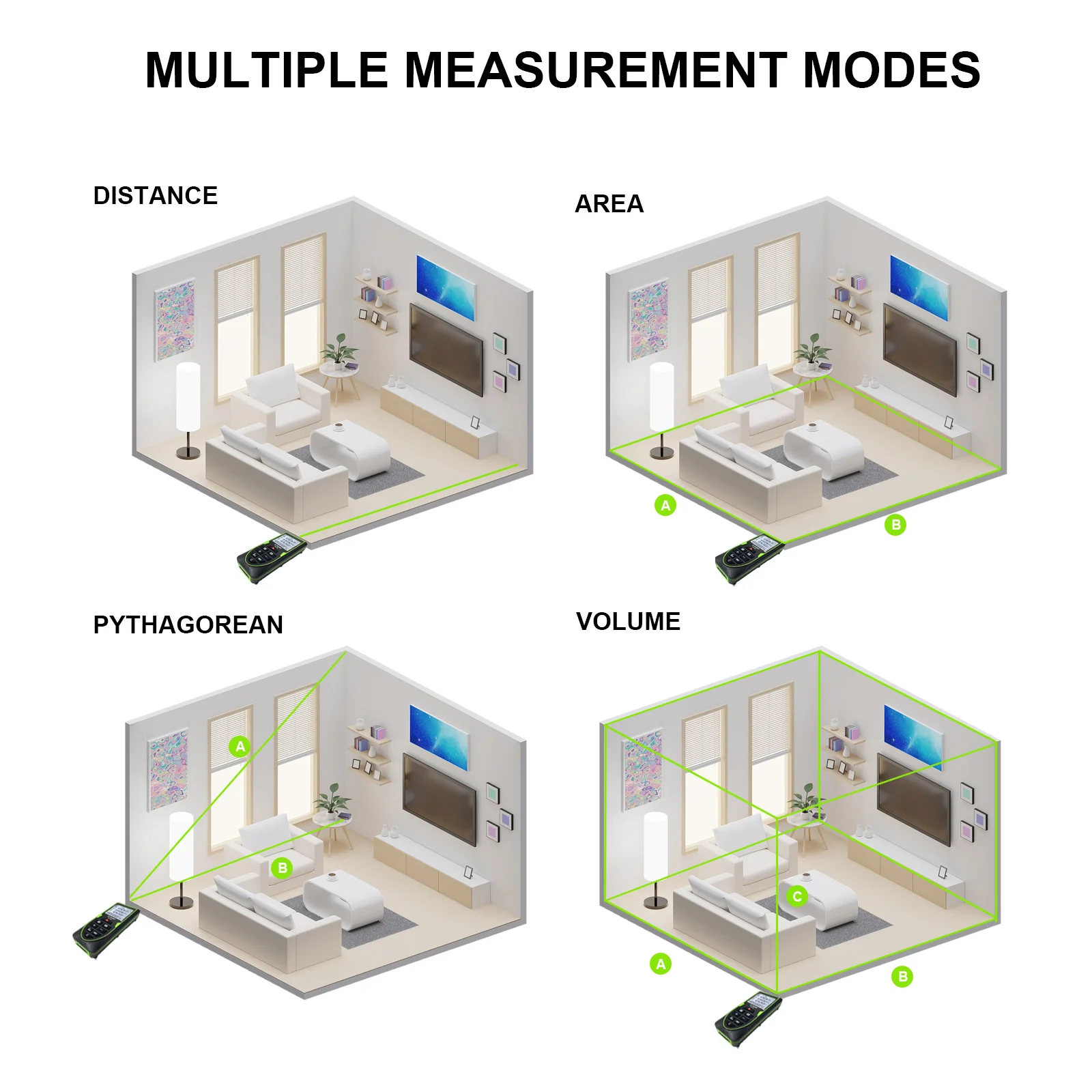 MULTIPLE MEASUREMENT MODES

DISTANCE

AREA

A

B

PYTHAGOREAN

A

B

VOLUME

C

A

B