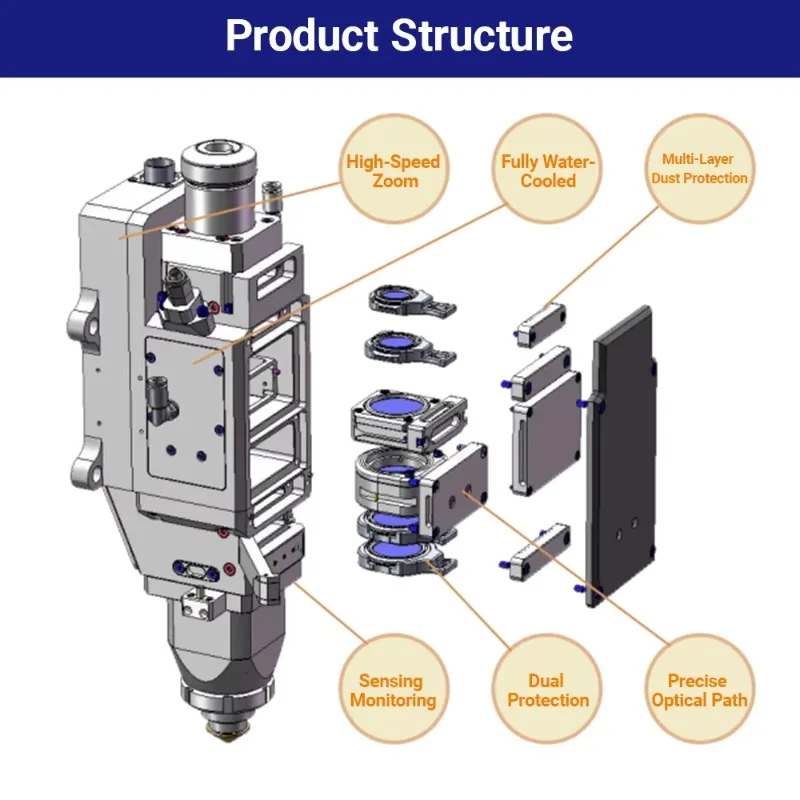 Product Structure

High-Speed Zoom

Fully Water-Cooled

Multi-Layer Dust Protection

Sensing Monitoring

Dual Protection

Precise Optical Path