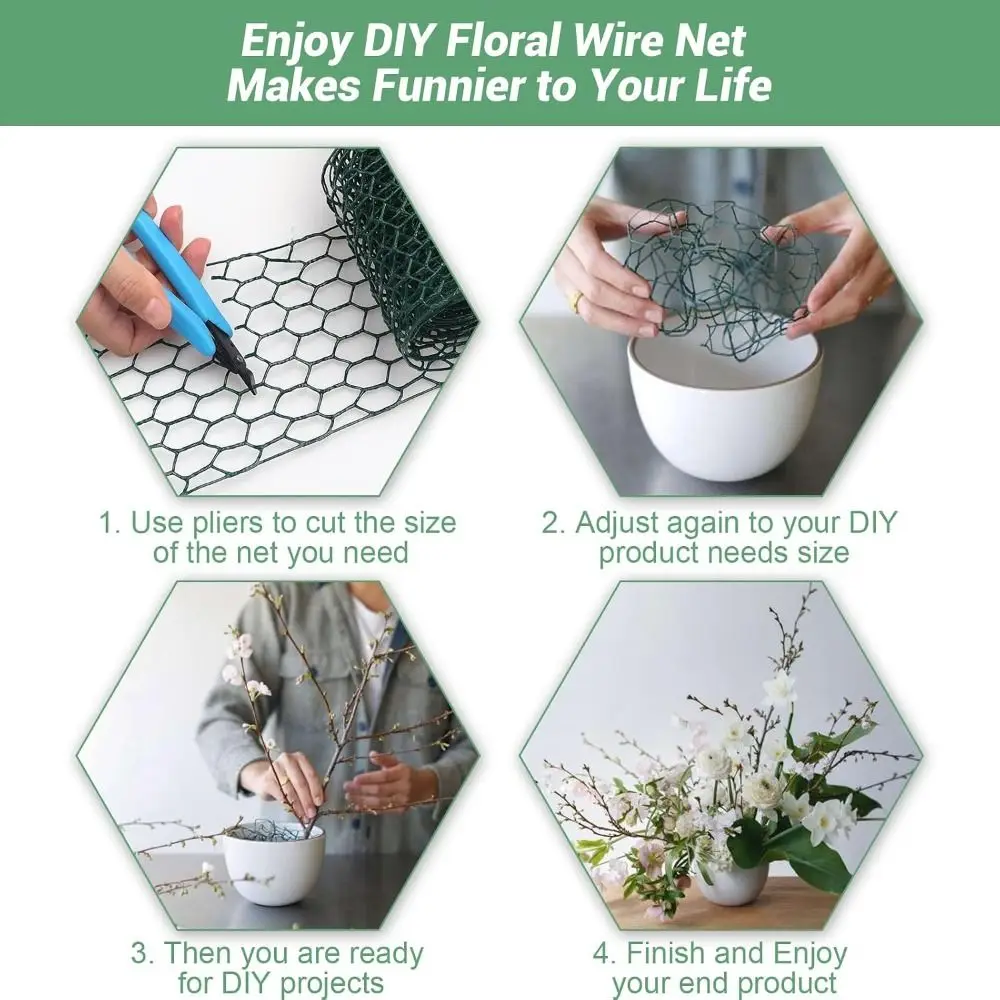 Enjoy DIY Floral Wire Net
Makes Funnier to Your Life

1. Use pliers to cut the size of the net you need

2. Adjust again to your DIY product needs size

3. Then you are ready for DIY projects

4. Finish and Enjoy your end product