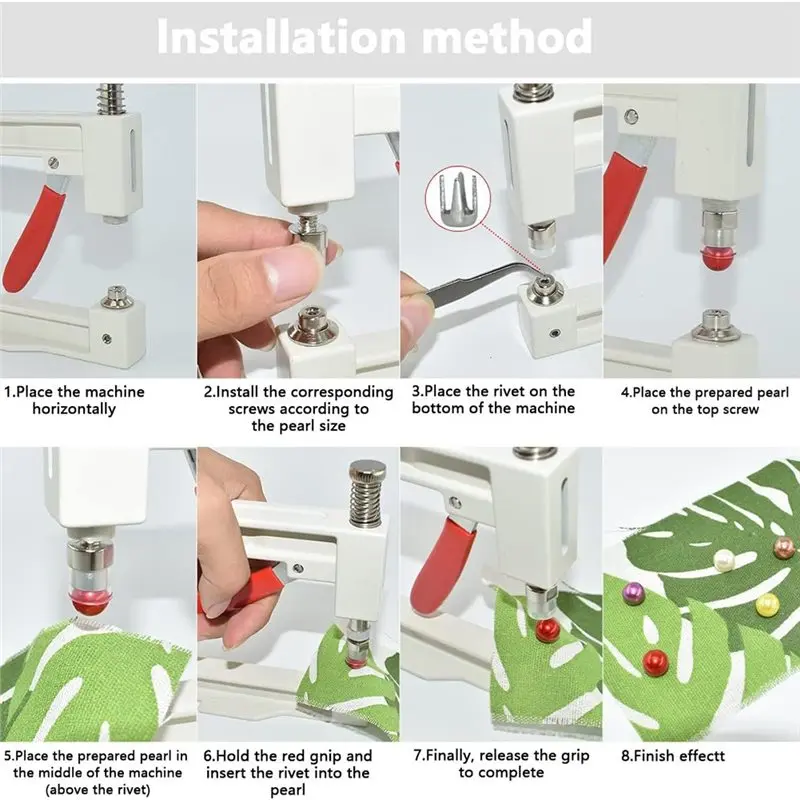 Installation method

1.Place the machine horizontally

2.Install the corresponding screws according to the pearl size

3.Place the rivet on the bottom of the machine

4.Place the prepared pearl on the top screw

5.Place the prepared pearl in the middle of the machine (above the rivet)

6.Hold the red gnip and insert the rivet into the pearl

7.Finally, release the grip to complete

8.Finish effectt