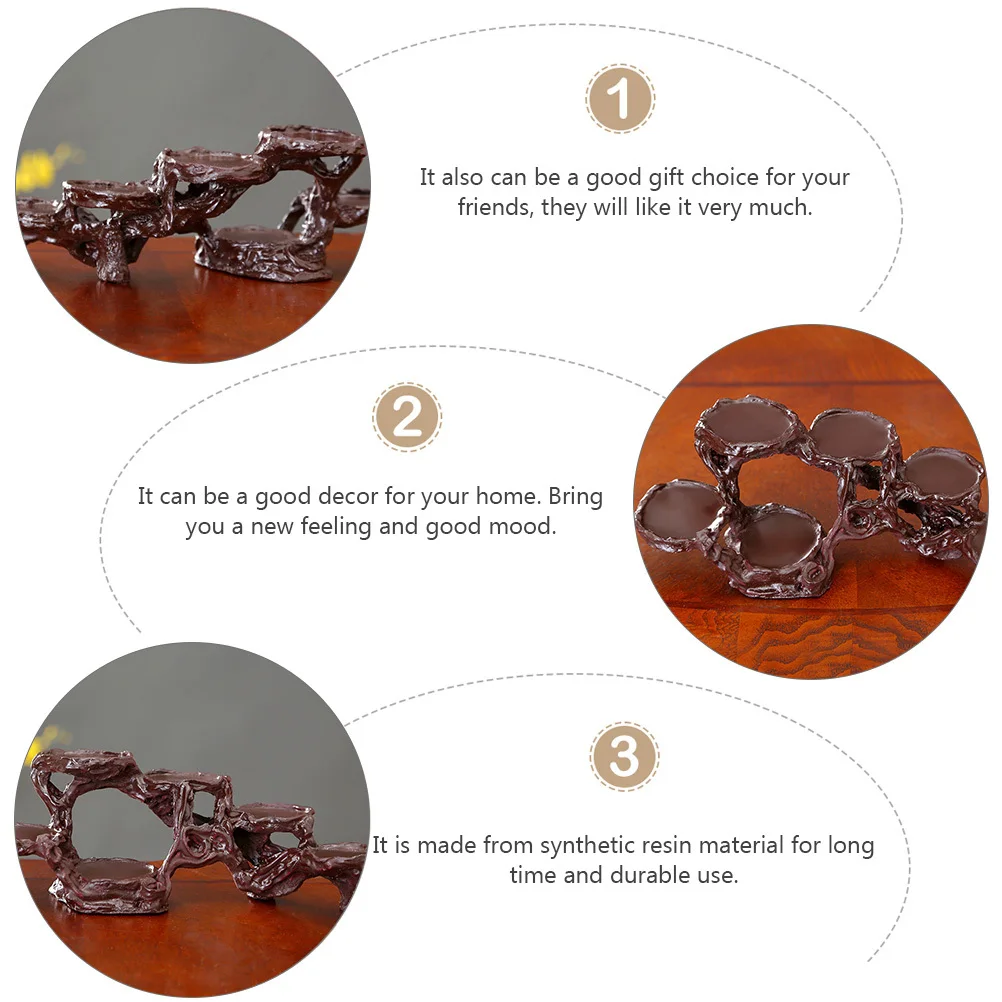 1

It also can be a good gift choice for your friends, they will like it very much.

2

It can be a good decor for your home. Bring you a new feeling and good mood.

3

It is made from synthetic resin material for long time and durable use.