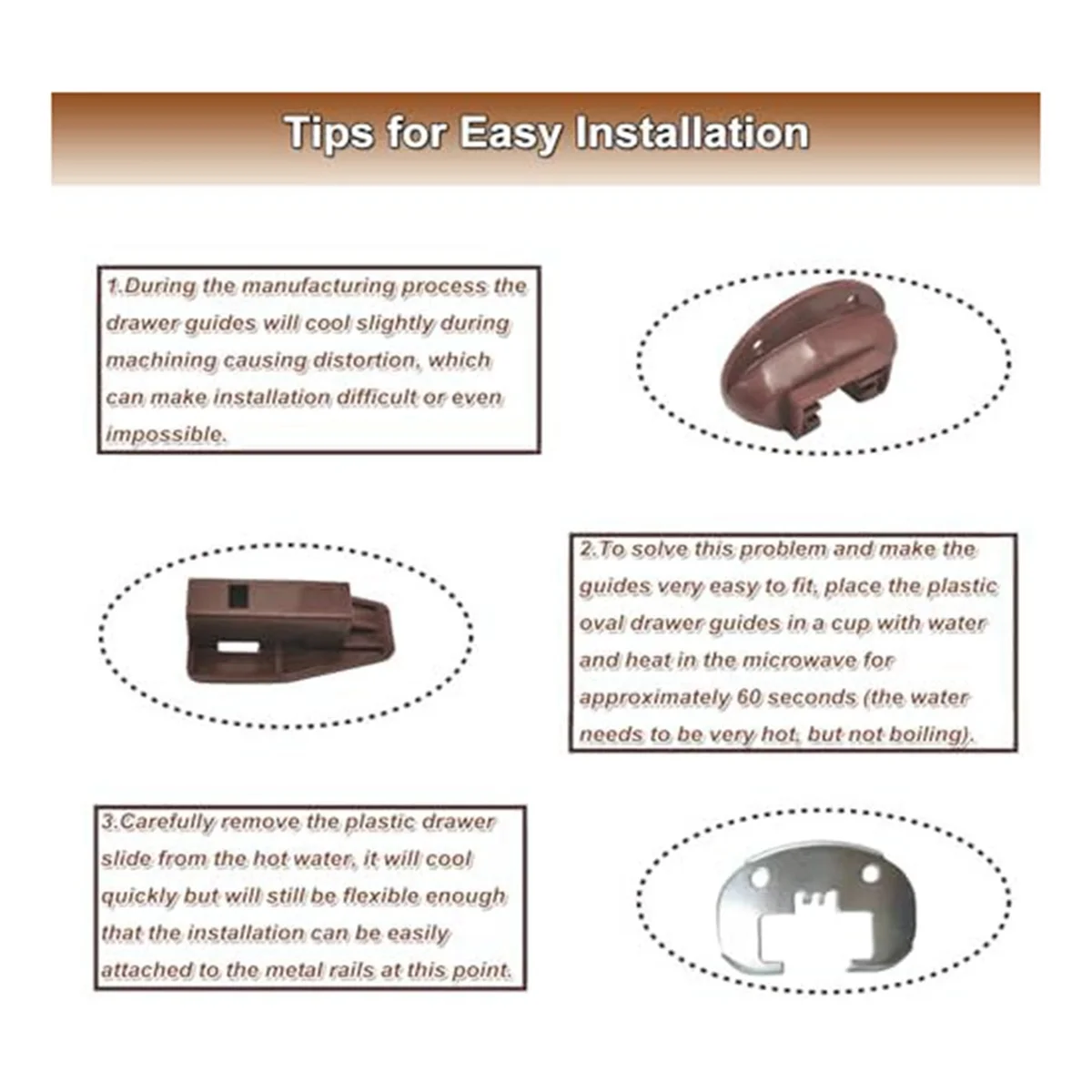 Tips for Easy Installation

1.During the manufacturing process the drawer guides will cool slightly during machining causing distortion, which can make installation difficult or even impossible.

2.To solve this problem and make the guides very easy to fit, place the plastic oval drawer guides in a cup with water and heat in the microwave for approximately 60 seconds (the water needs to be very hot, but not boiling).

3.Carefully remove the plastic drawer slide from the hot water, it will cool quickly but will still be flexible enough that the installation can be easily attached to the metal rails at this point.