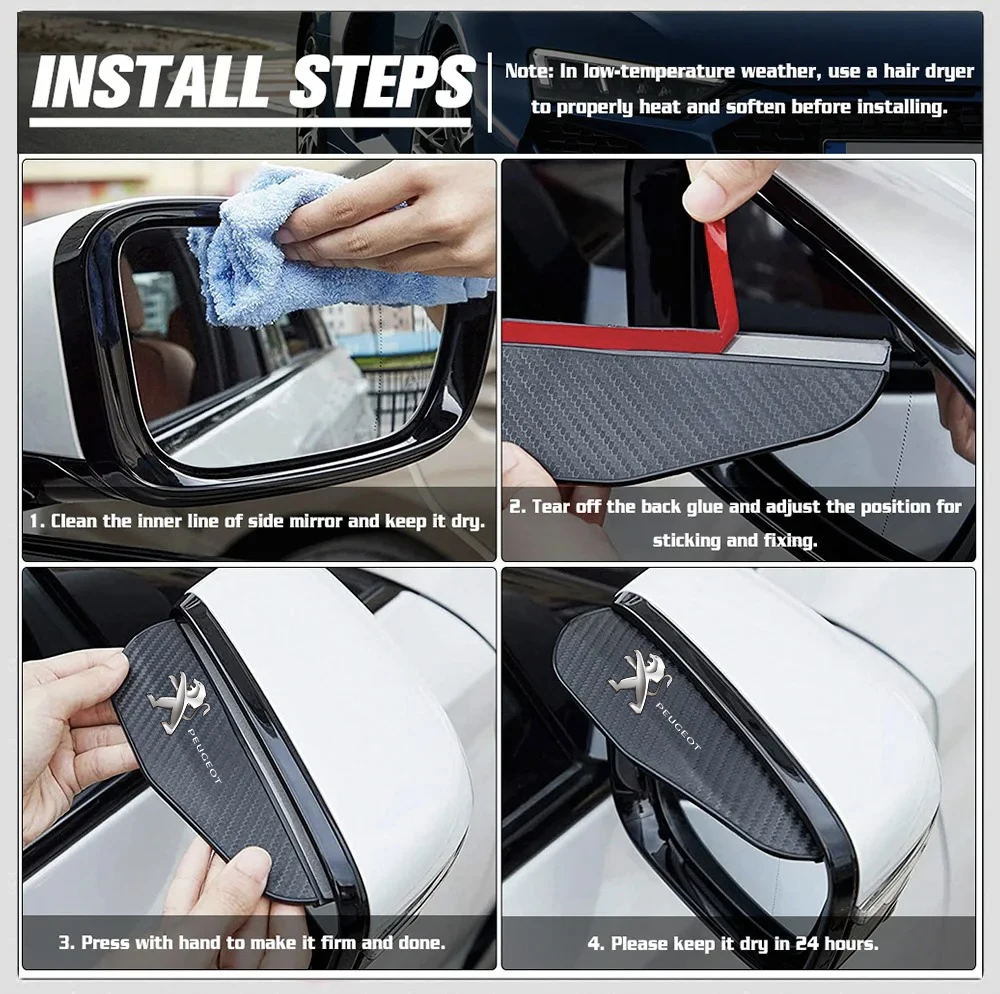 INSTALL STEPS

Note: In low-temperature weather, use a hair dryer to properly heat and soften before installing.

1. Clean the inner line of side mirror and keep it dry.

2. Tear off the back glue and adjust the position for sticking and fixing.

PEUGEOT

3. Press with hand to make it firm and done.

PEUGEOT

4. Please keep it dry in 24 hours.