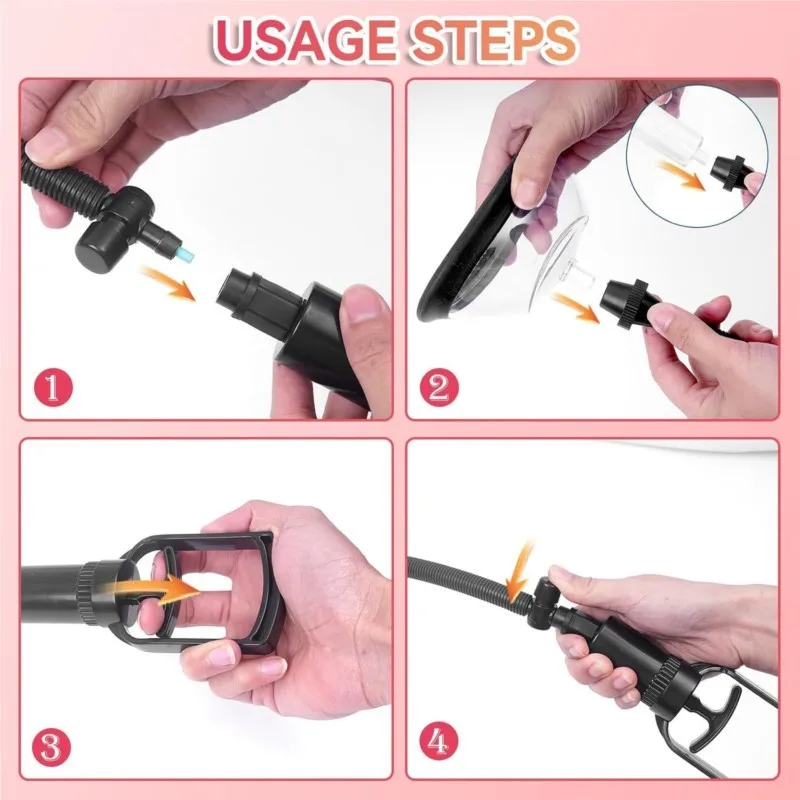 USAGE STEPS

1

2

3

4