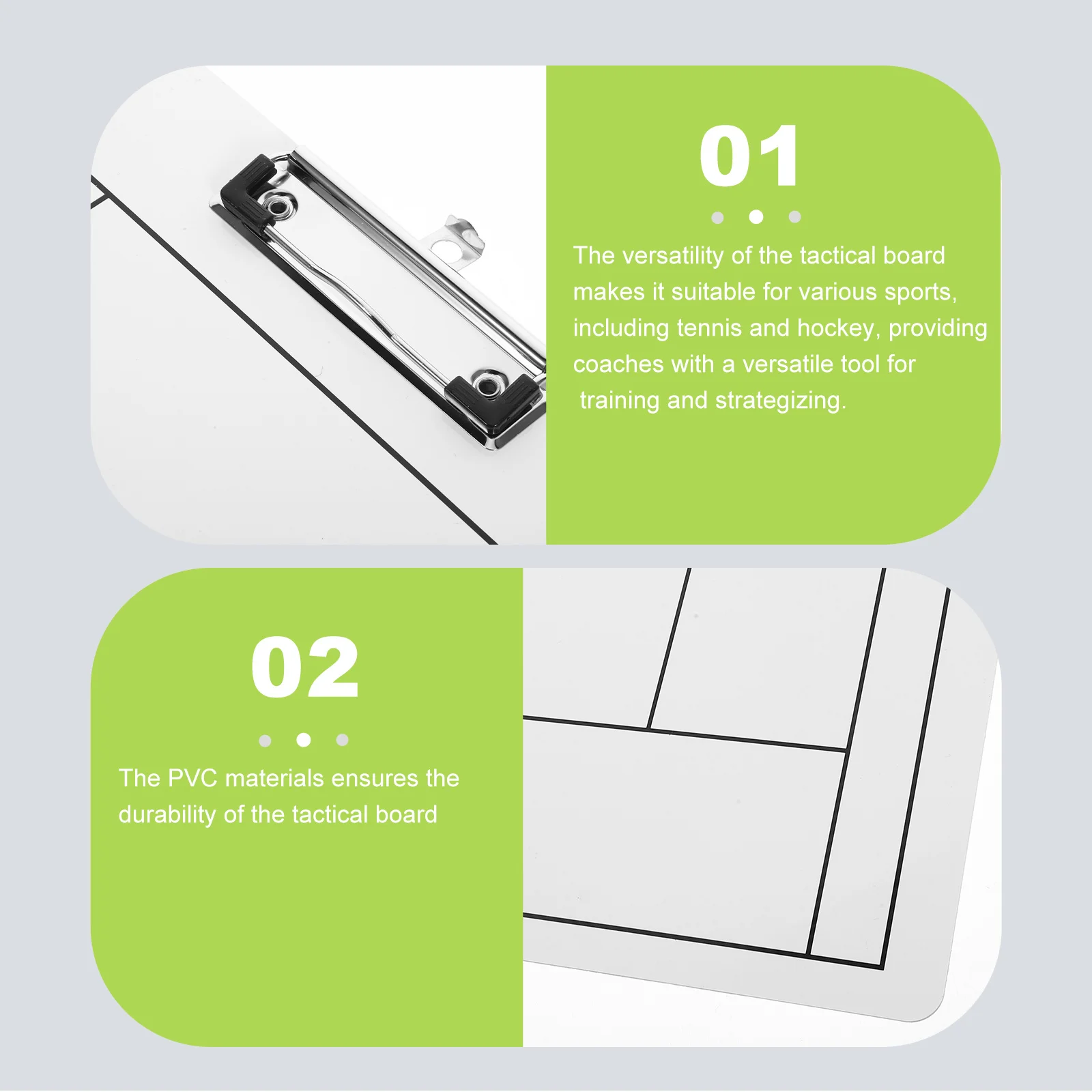 01

The versatility of the tactical board makes it suitable for various sports, including tennis and hockey, providing coaches with a versatile tool for training and strategizing.

02

The PVC materials ensures the durability of the tactical board