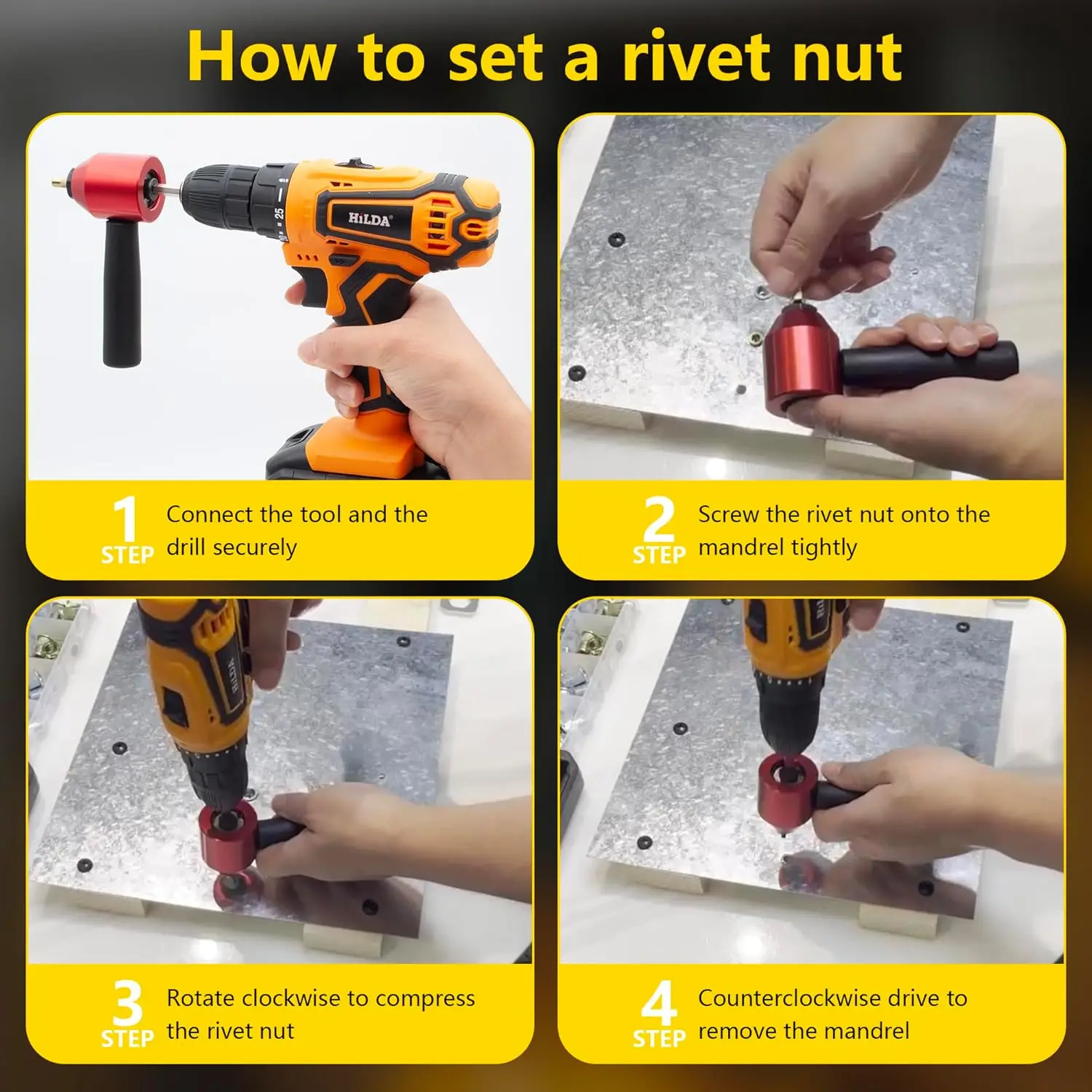 How to set a rivet nut

HiLDA
25

1
STEP
Connect the tool and the drill securely

2
STEP
Screw the rivet nut onto the mandrel tightly

HiLDA

3
STEP
Rotate clockwise to compress the rivet nut

4
STEP
Counterclockwise drive to remove the mandrel