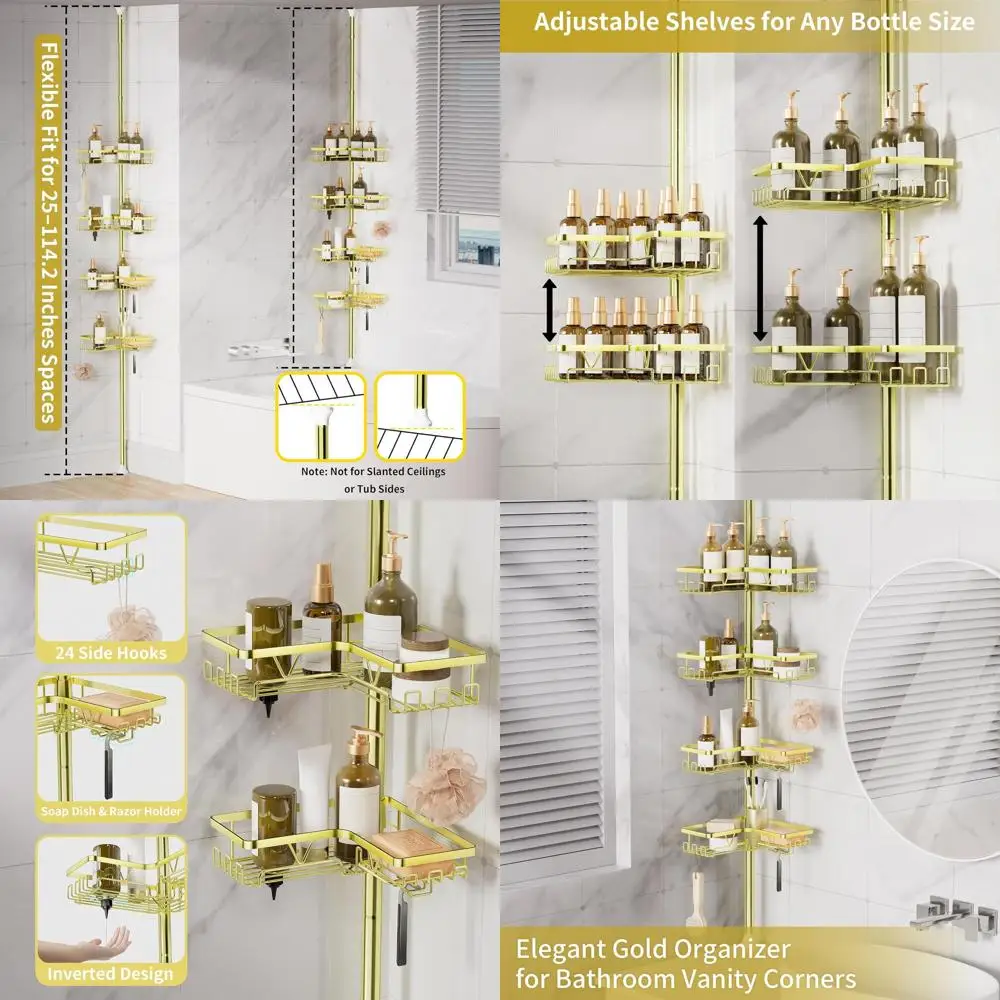 Flexible Fit for 25-114.2 Inches Spaces

Note: Not for Slanted Ceilings or Tub Sides

Adjustable Shelves for Any Bottle Size

24 Side Hooks

Soap Dish & Razor Holder

Inverted Design

Elegant Gold Organizer for Bathroom Vanity Corners