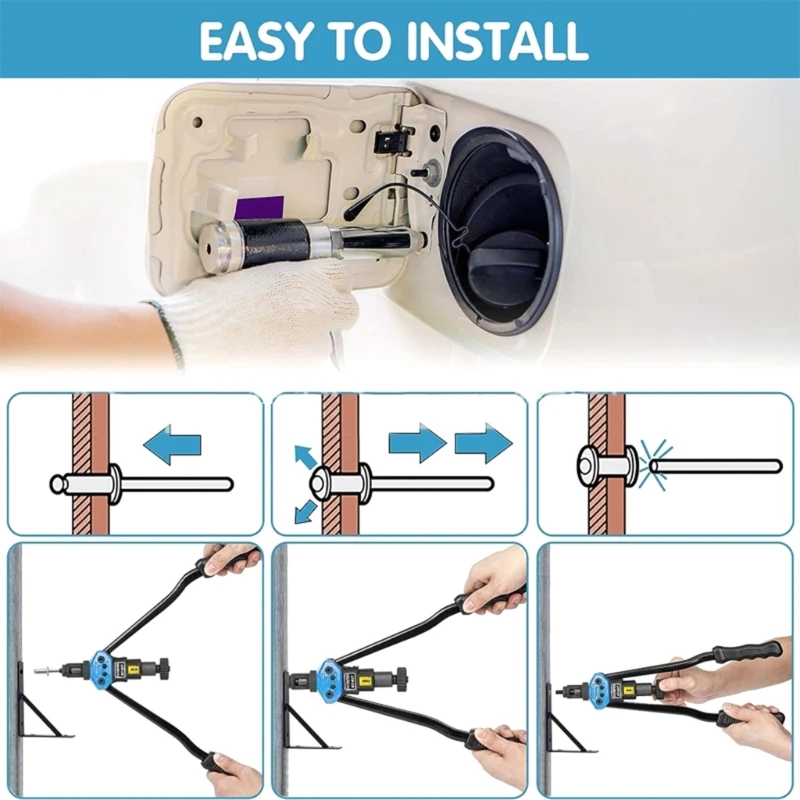 EASY TO INSTALL