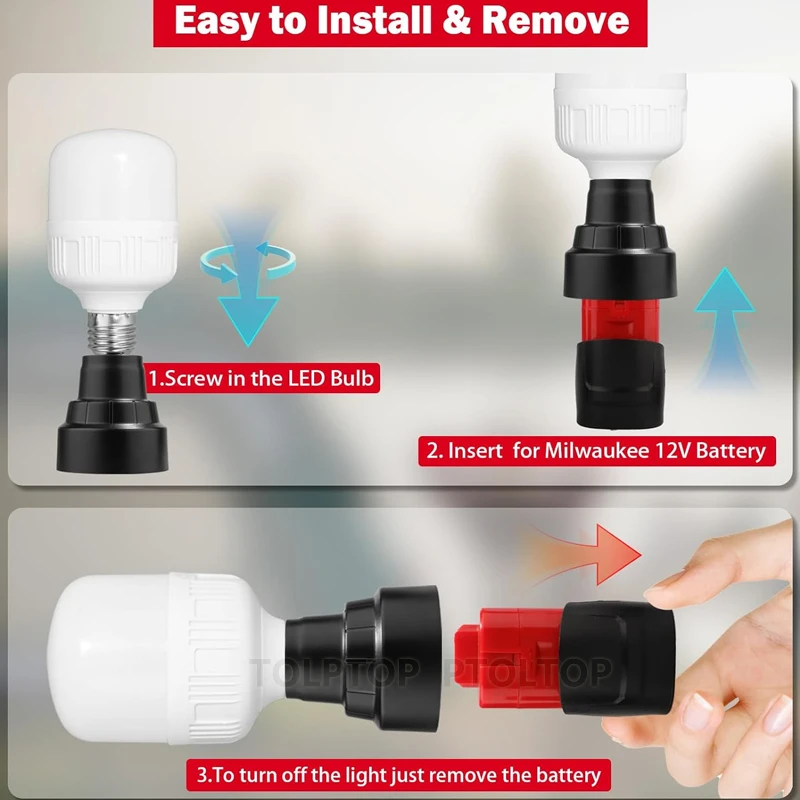 Easy to Install & Remove

1.Screw in the LED Bulb

2. Insert for Milwaukee 12V Battery

TOLPTOP PTOLTOP

3.To turn off the light just remove the battery