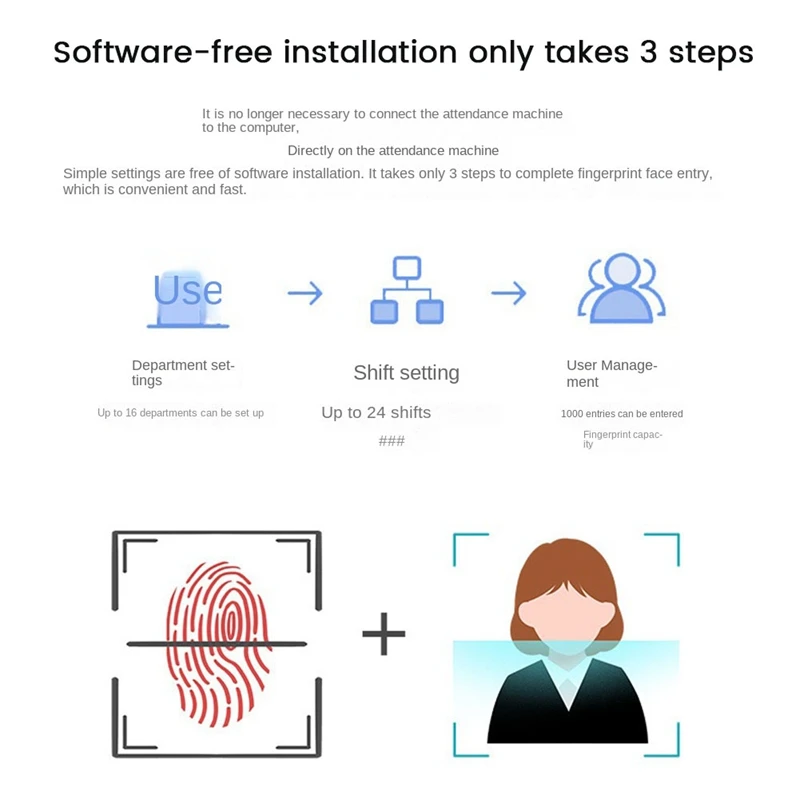 Software-free installation only takes 3 steps

It is no longer necessary to connect the attendance machine to the computer,

Directly on the attendance machine

Simple settings are free of software installation. It takes only 3 steps to complete fingerprint face entry, which is convenient and fast.

Use

Department settings

Up to 16 departments can be set up

Shift setting

Up to 24 shifts

###

User Management

1000 entries can be entered

Fingerprint capacity

+