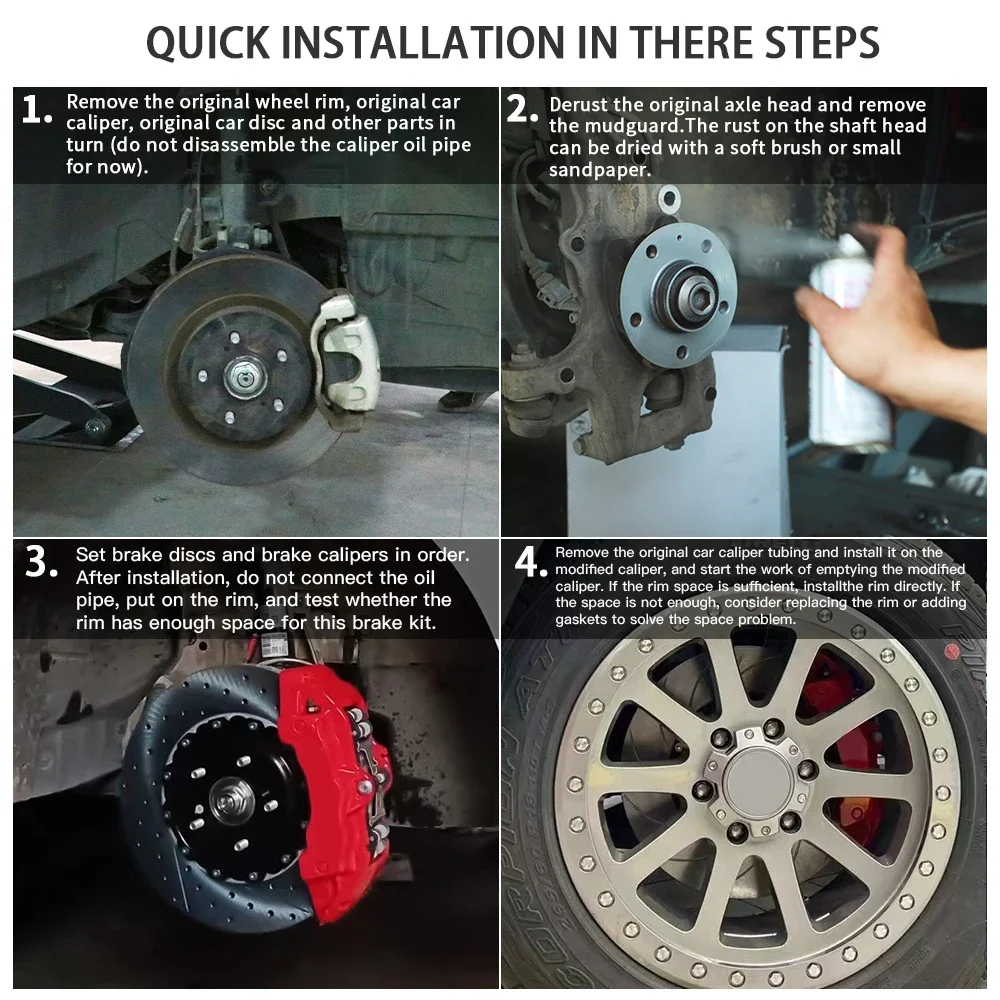 QUICK INSTALLATION IN THERE STEPS

1. Remove the original wheel rim, original car caliper, original car disc and other parts in turn (do not disassemble the caliper oil pipe for now).

2. Derust the original axle head and remove the mudguard.The rust on the shaft head can be dried with a soft brush or small sandpaper.

3. Set brake discs and brake calipers in order. After installation, do not connect the oil pipe, put on the rim, and test whether the rim has enough space for this brake kit.

4. Remove the original car caliper tubing and install it on the modified caliper, and start the work of emptying the modified caliper. If the rim space is sufficient, installthe rim directly. If the space is not enough, consider replacing the rim or adding gaskets to solve the space problem.