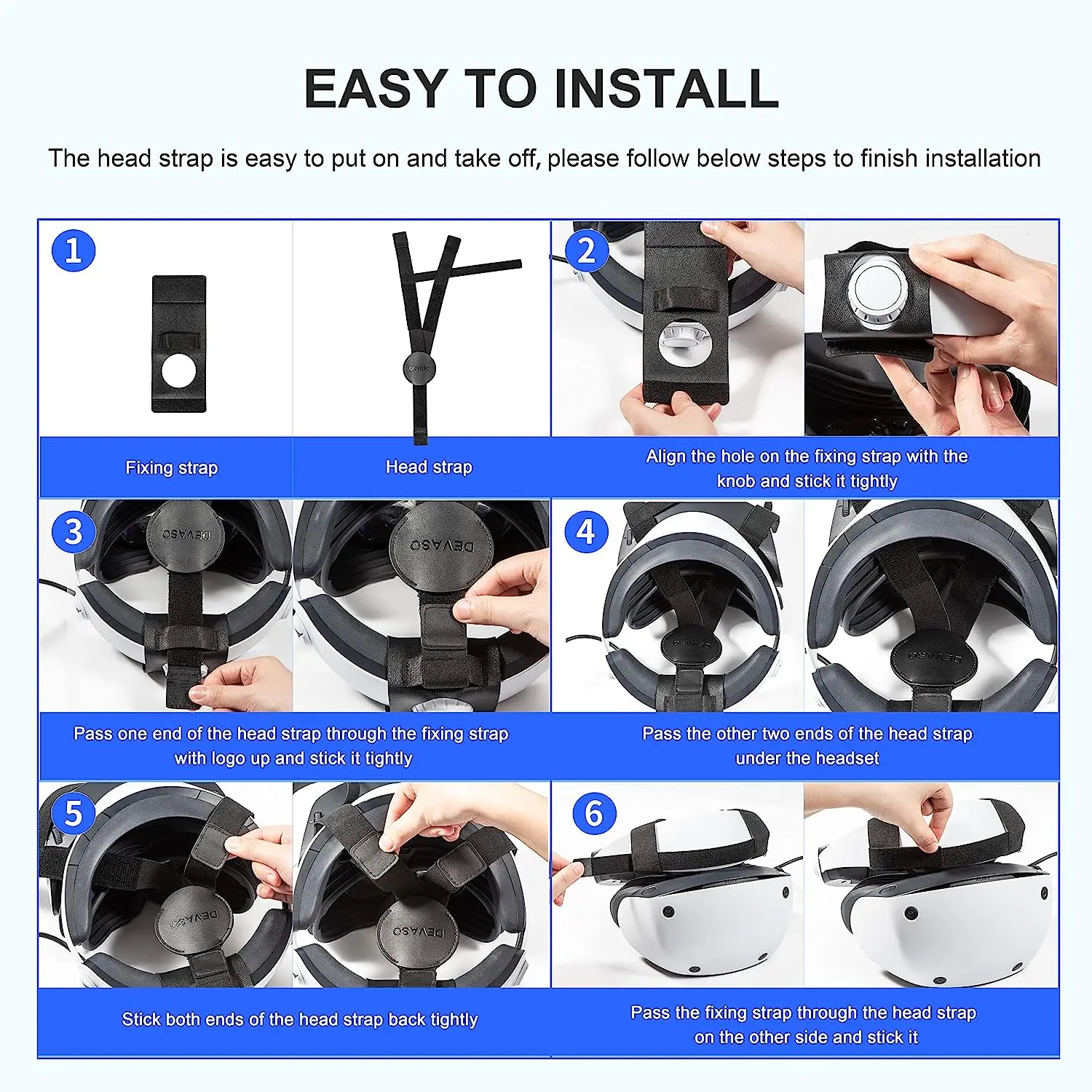 EASY TO INSTALL

The head strap is easy to put on and take off, please follow below steps to finish installation

1

Fixing strap

Head strap

2

Align the hole on the fixing strap with the knob and stick it tightly

3

DEVASO

DEVASO

Pass one end of the head strap through the fixing strap with logo up and stick it tightly

4

DEVASO

DEVASO

Pass the other two ends of the head strap under the headset

5

DEVASO

DEVASO

Stick both ends of the head strap back tightly

6

Pass the fixing strap through the head strap on the other side and stick it