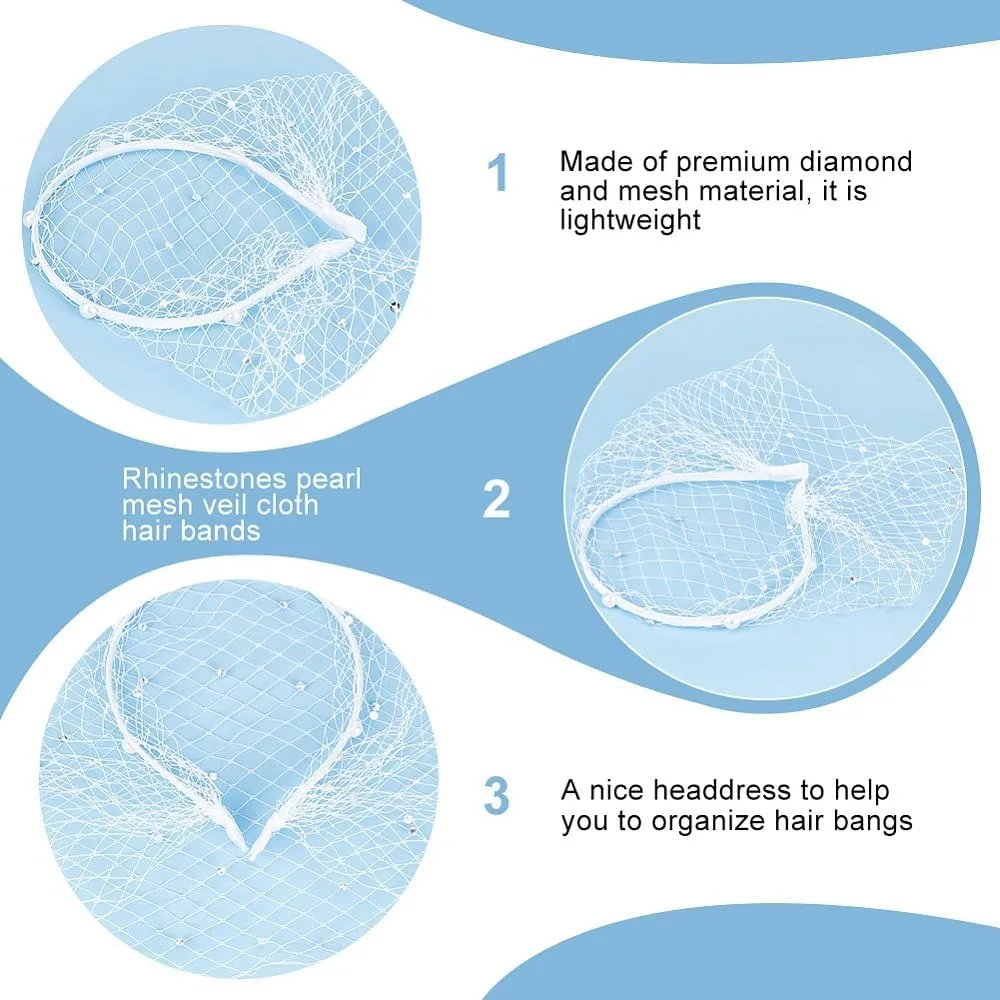 1

Made of premium diamond and mesh material, it is lightweight

Rhinestones pearl mesh veil cloth hair bands

2

3

A nice headdress to help you to organize hair bangs