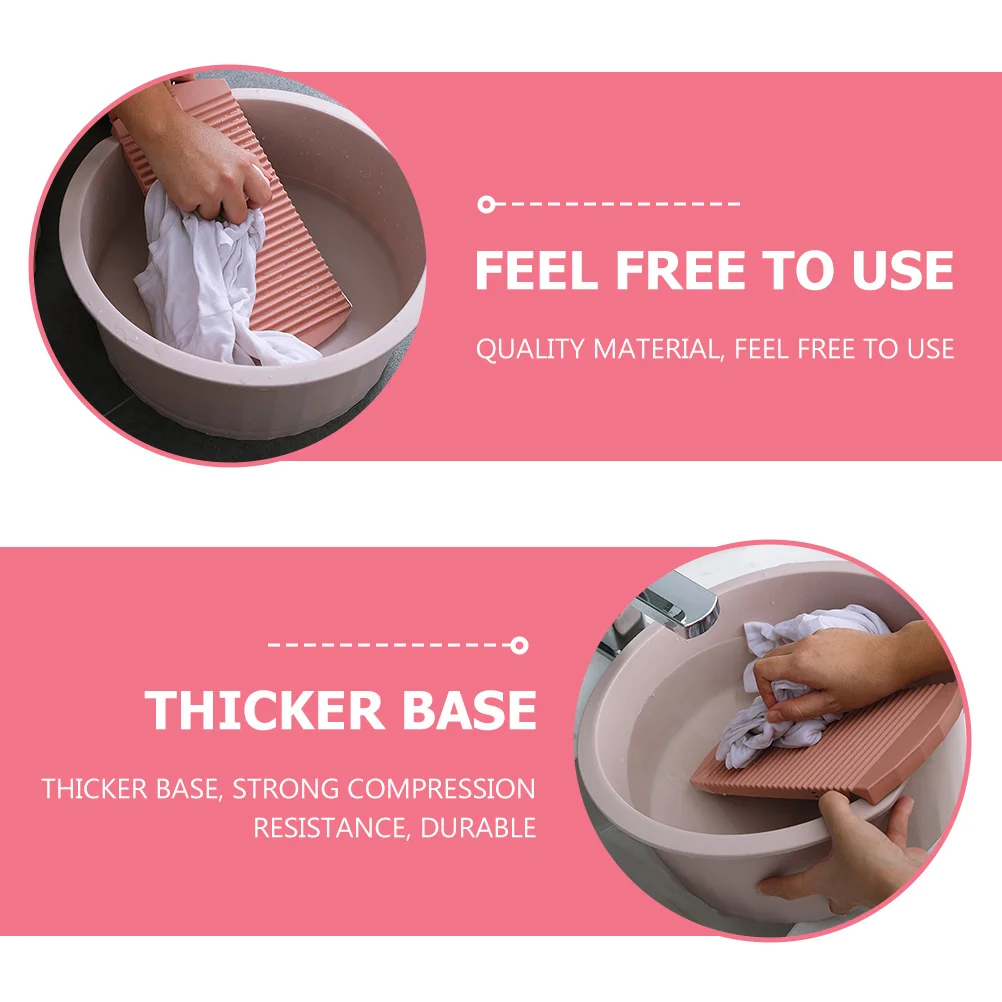 FEEL FREE TO USE

QUALITY MATERIAL, FEEL FREE TO USE

THICKER BASE

THICKER BASE, STRONG COMPRESSION RESISTANCE, DURABLE