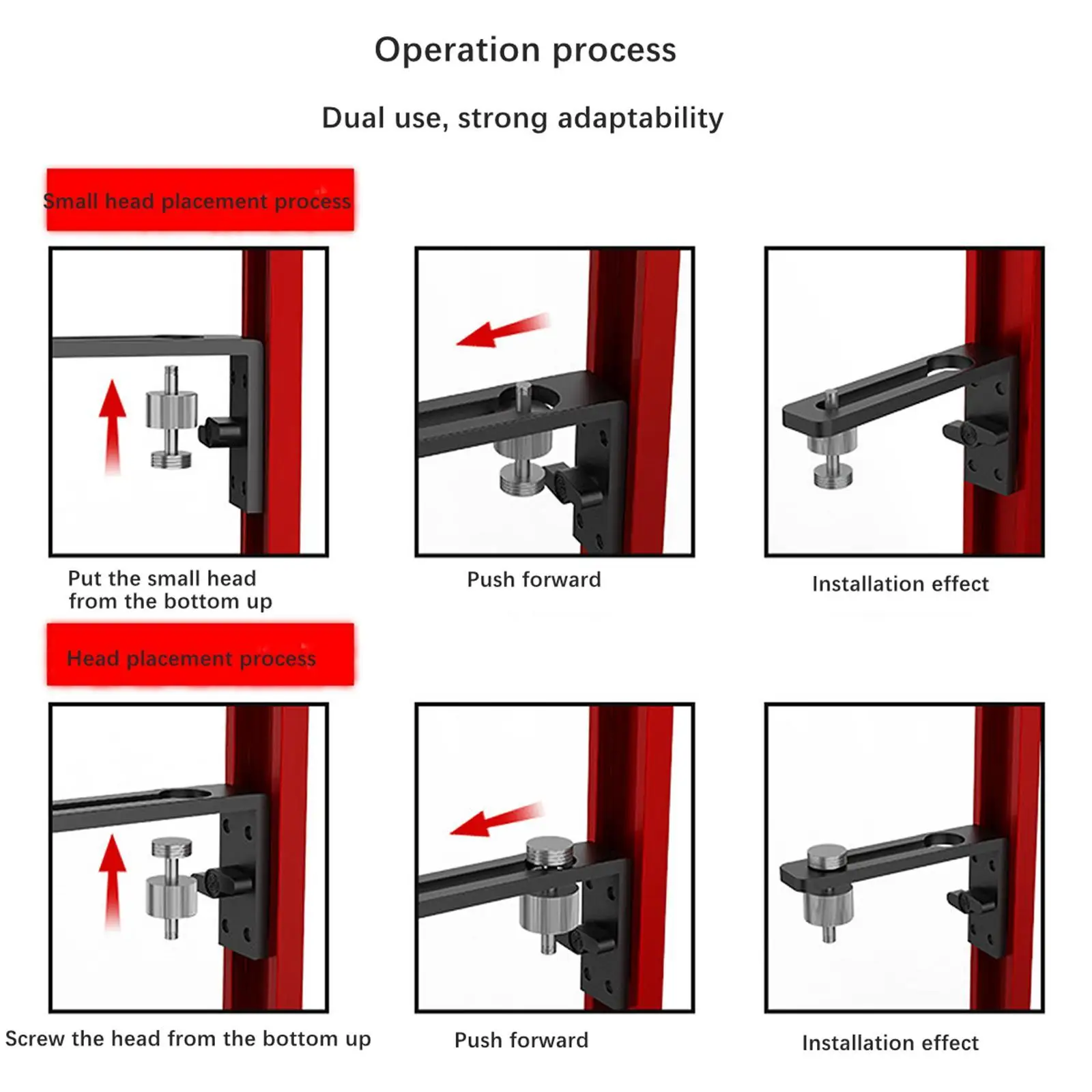 Operation process

Dual use, strong adaptability

Small head placement process

Put the small head from the bottom up

Push forward

Installation effect

Head placement process

Screw the head from the bottom up

Push forward

Installation effect