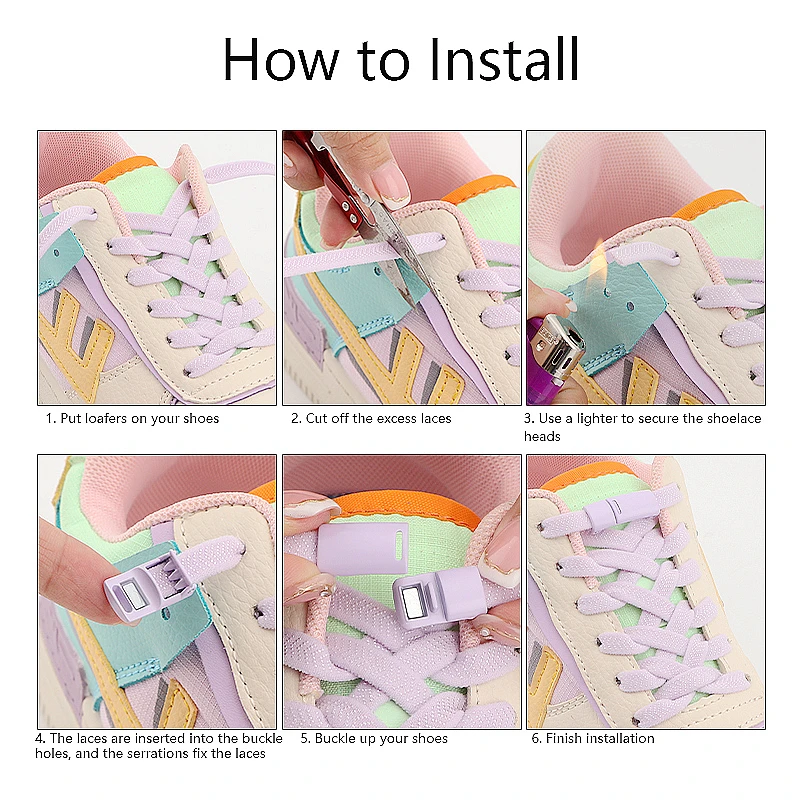 How to Install

1. Put loafers on your shoes

2. Cut off the excess laces

3. Use a lighter to secure the shoelace heads

4. The laces are inserted into the buckle holes, and the serrations fix the laces

5. Buckle up your shoes

6. Finish installation