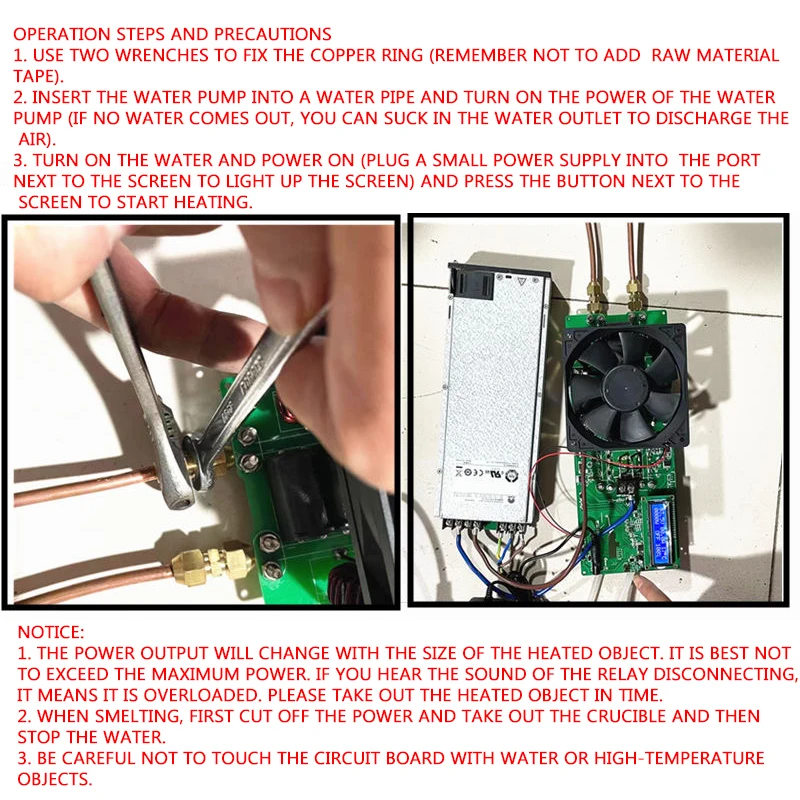 OPERATION STEPS AND PRECAUTIONS
1. USE TWO WRENCHES TO FIX THE COPPER RING (REMEMBER NOT TO ADD RAW MATERIAL TAPE).
2. INSERT THE WATER PUMP INTO A WATER PIPE AND TURN ON THE POWER OF THE WATER PUMP (IF NO WATER COMES OUT, YOU CAN SUCK IN THE WATER OUTLET TO DISCHARGE THE AIR).
3. TURN ON THE WATER AND POWER ON (PLUG A SMALL POWER SUPPLY INTO THE PORT NEXT TO THE SCREEN TO LIGHT UP THE SCREEN) AND PRESS THE BUTTON NEXT TO THE SCREEN TO START HEATING.

NOTICE:
1. THE POWER OUTPUT WILL CHANGE WITH THE SIZE OF THE HEATED OBJECT. IT IS BEST NOT TO EXCEED THE MAXIMUM POWER. IF YOU HEAR THE SOUND OF THE RELAY DISCONNECTING, IT MEANS IT IS OVERLOADED. PLEASE TAKE OUT THE HEATED OBJECT IN TIME.
2. WHEN SMELTING, FIRST CUT OFF THE POWER AND TAKE OUT THE CRUCIBLE AND THEN STOP THE WATER.
3. BE CAREFUL NOT TO TOUCH THE CIRCUIT BOARD WITH WATER OR HIGH-TEMPERATURE OBJECTS.