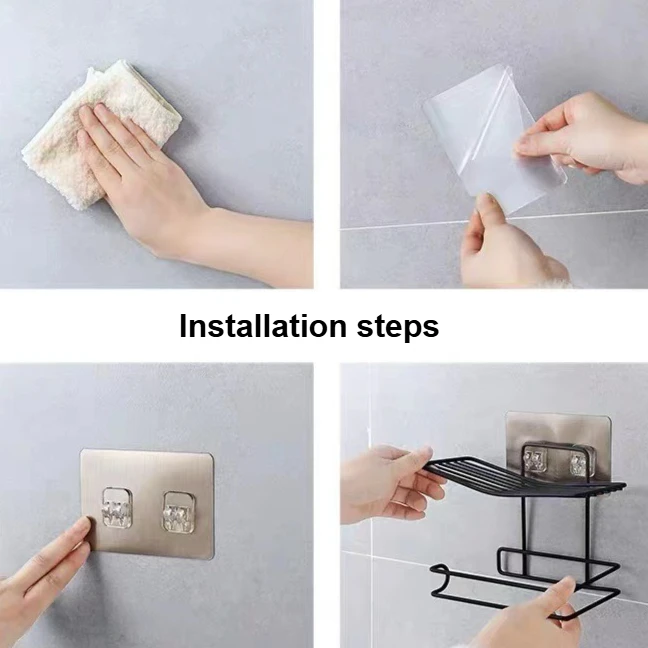 Installation steps