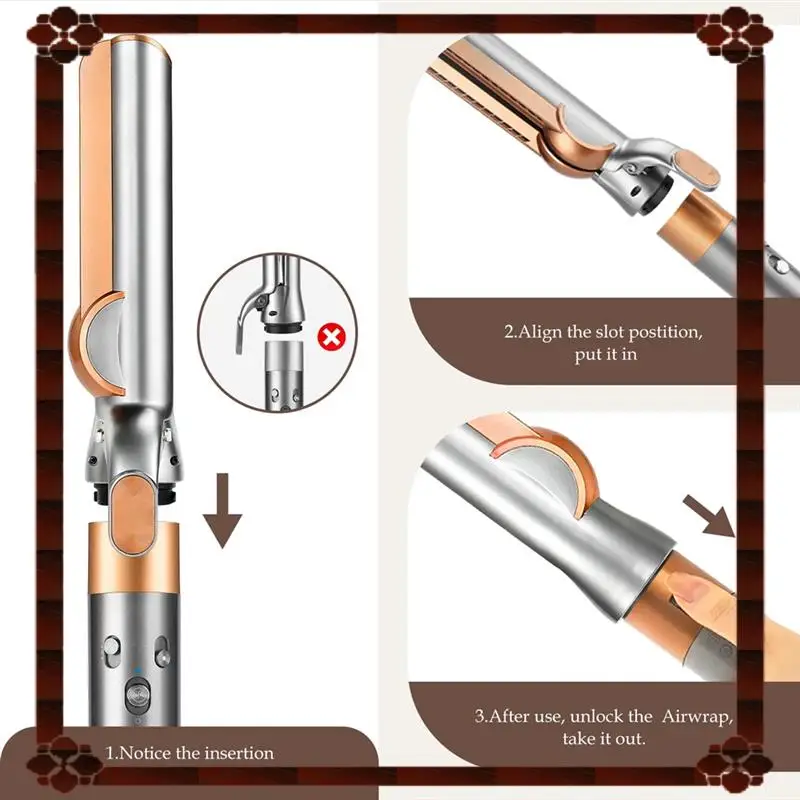 2.Align the slot postition, put it in

3.After use, unlock the Airwrap, take it out.

1.Notice the insertion