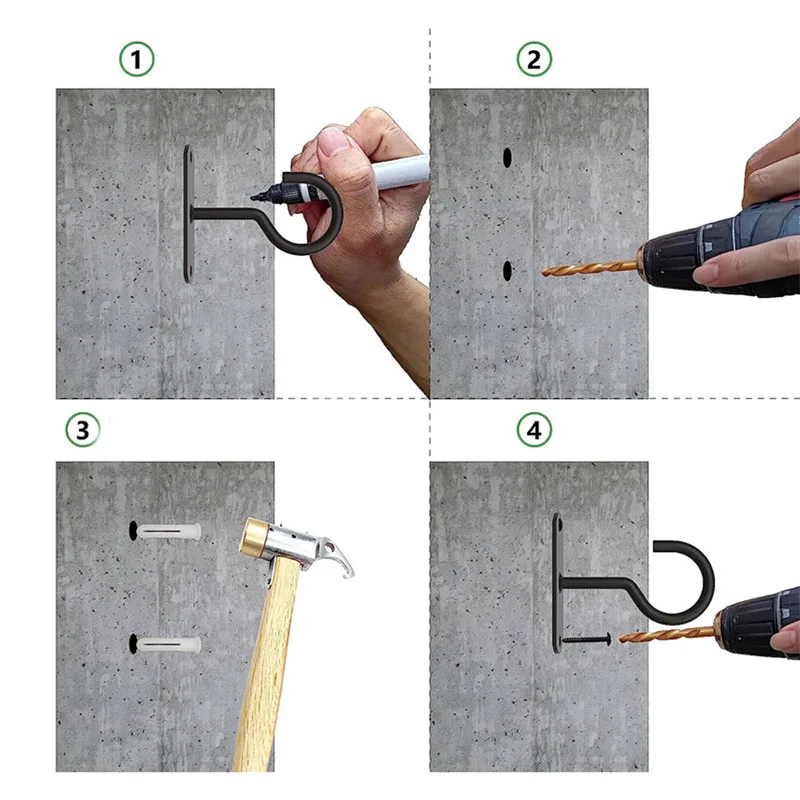 1

2

3

4