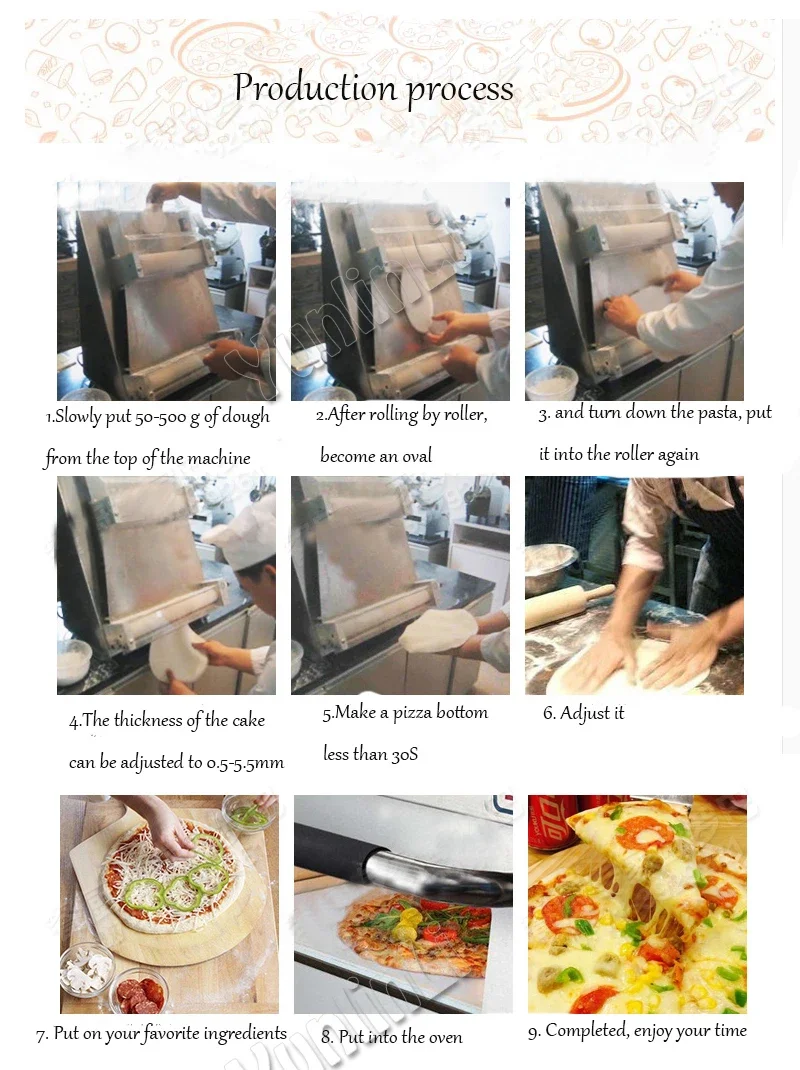 Production process

1.Slowly put 50-500 g of dough from the top of the machine

2.After rolling by roller, become an oval

3. and turn down the pasta, put it into the roller again

4.The thickness of the cake can be adjusted to 0.5-5.5mm

5.Make a pizza bottom less than 30S

6. Adjust it

7. Put on your favorite ingredients

8. Put into the oven

9. Completed, enjoy your time