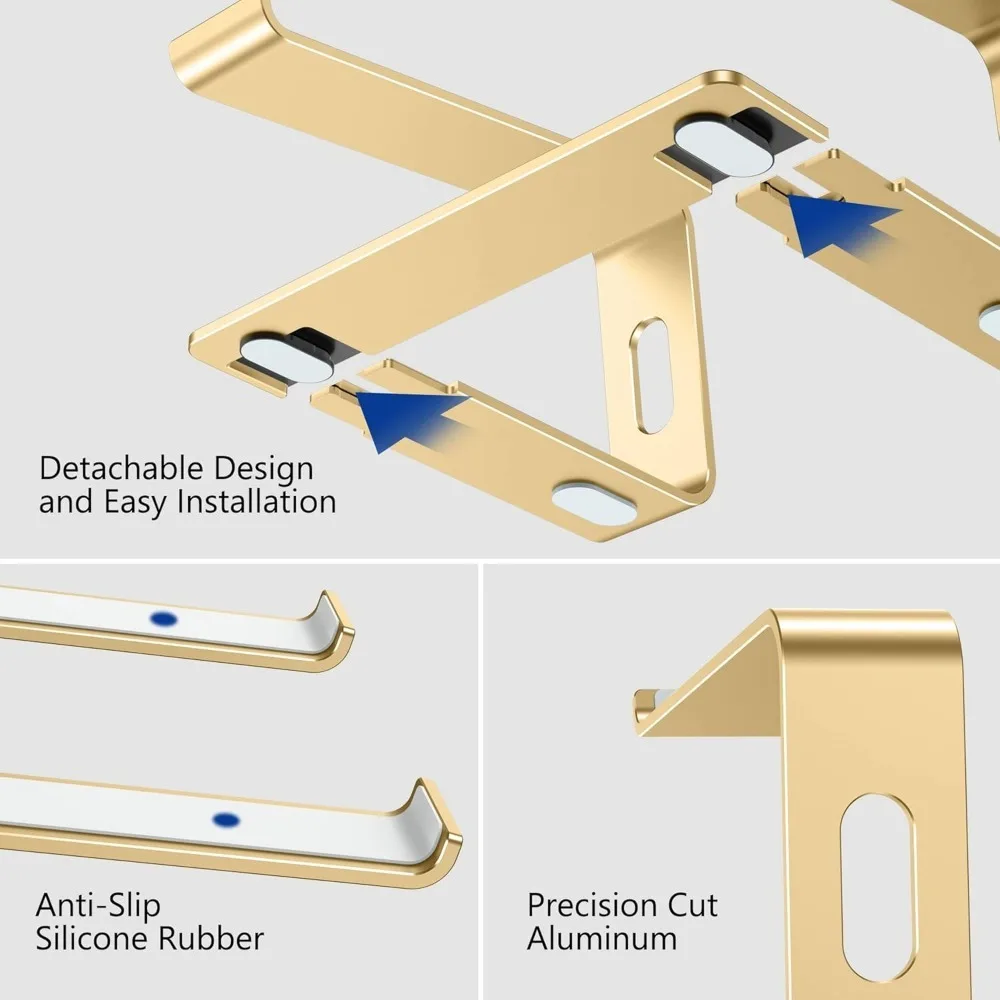 Detachable Design and Easy Installation

Anti-Slip Silicone Rubber

Precision Cut Aluminum