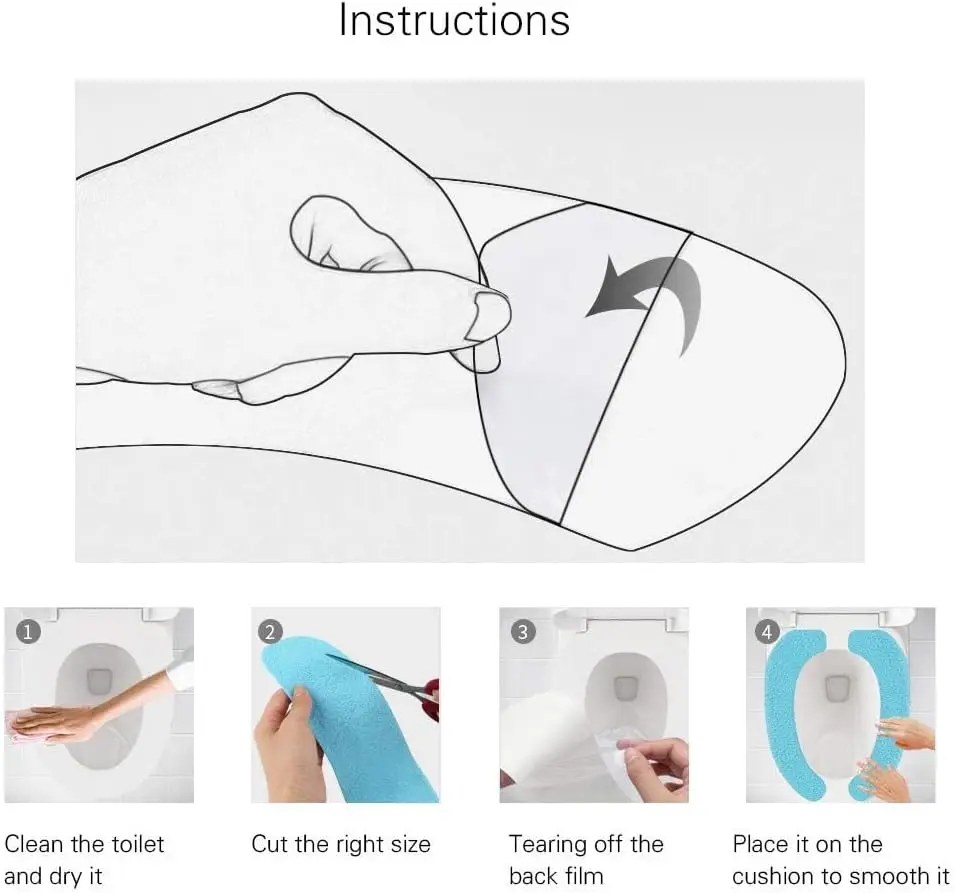 Instructions

1

Clean the toilet and dry it

2

Cut the right size

3

Tearing off the back film

4

Place it on the cushion to smooth it