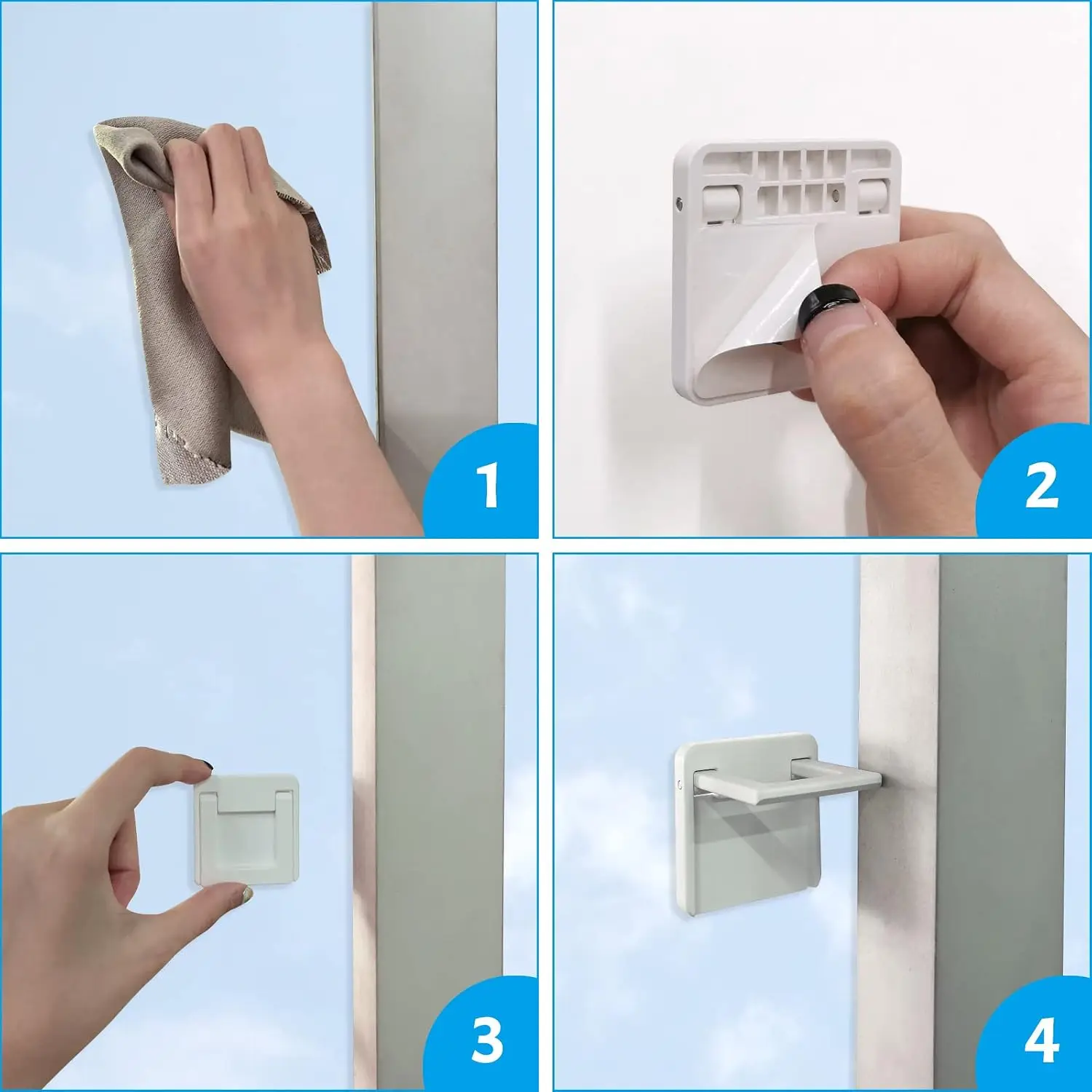 1

2

3

4