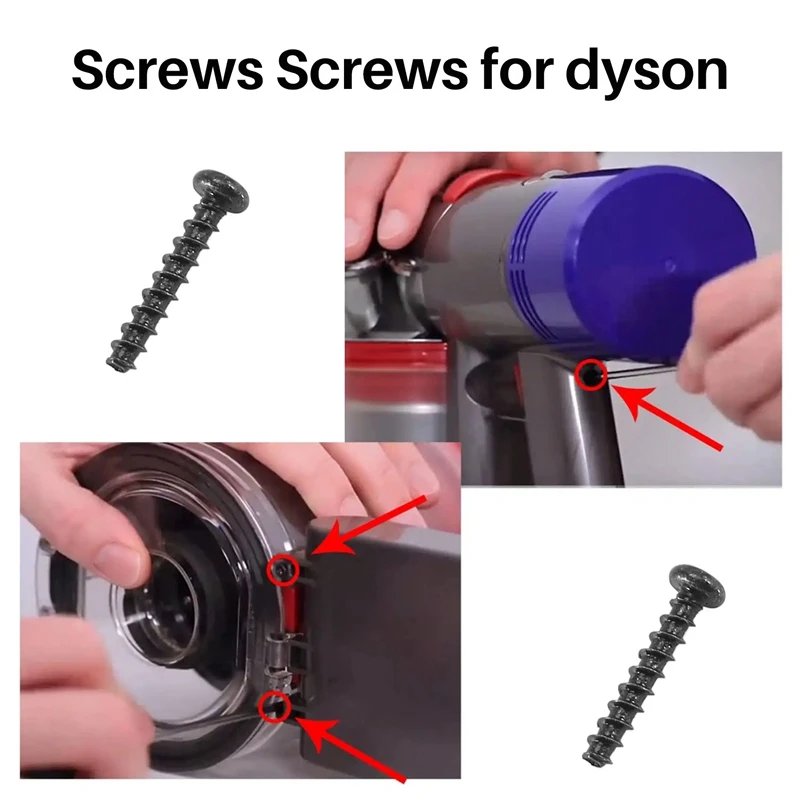 Screws Screws for dyson