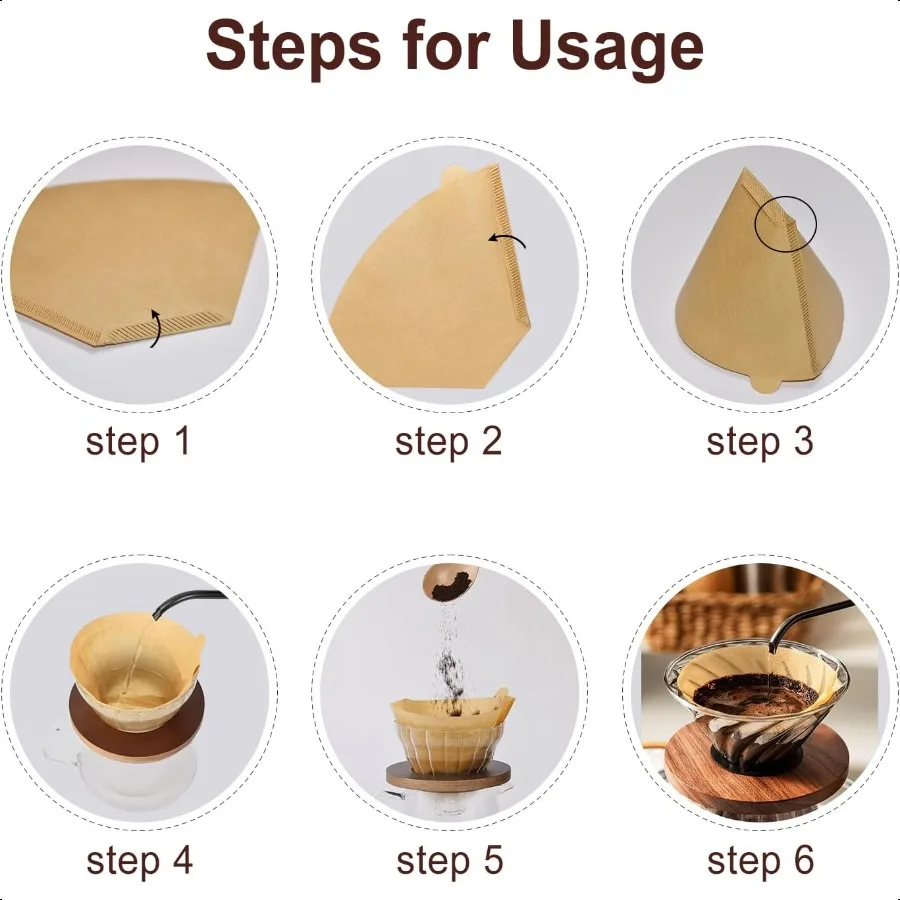 Steps for Usage

step 1

step 2

step 3

step 4

step 5

step 6