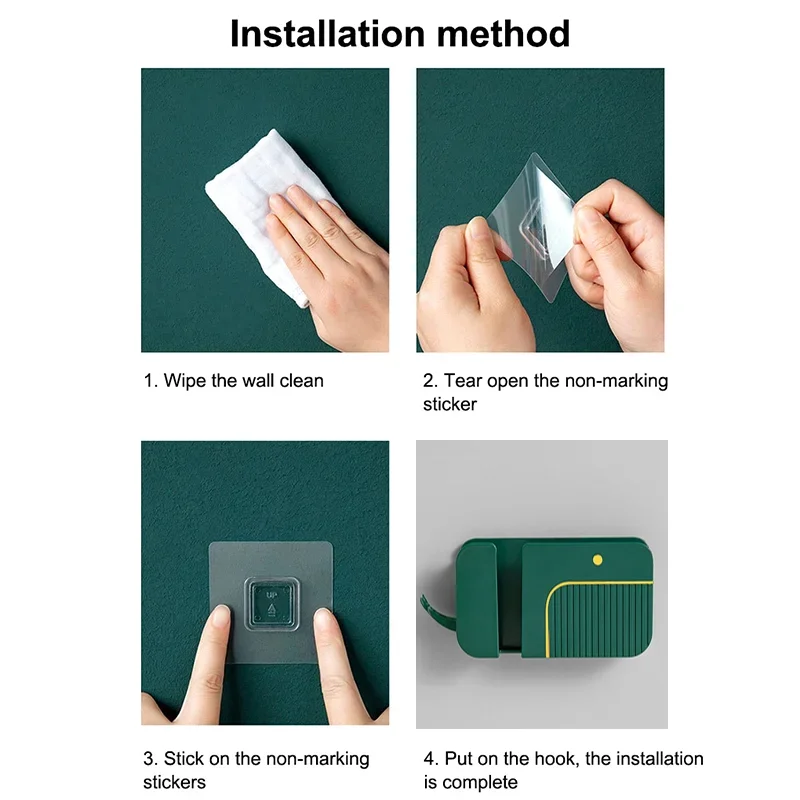 Installation method

1. Wipe the wall clean

2. Tear open the non-marking sticker

UP

3. Stick on the non-marking stickers

4. Put on the hook, the installation is complete