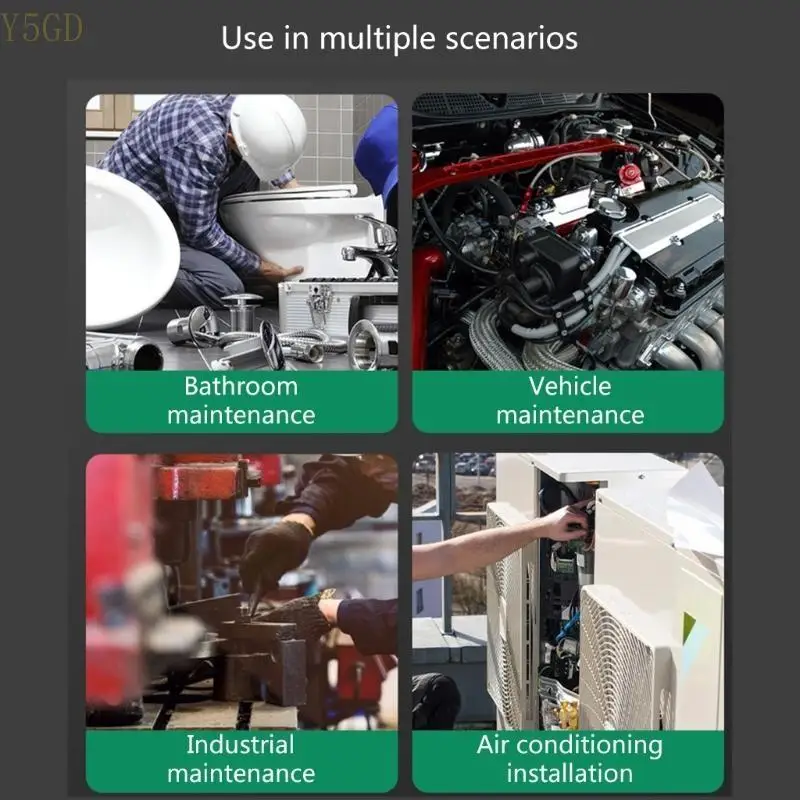 Y5GD

Use in multiple scenarios

Bathroom maintenance

Vehicle maintenance

Industrial maintenance

Air conditioning installation