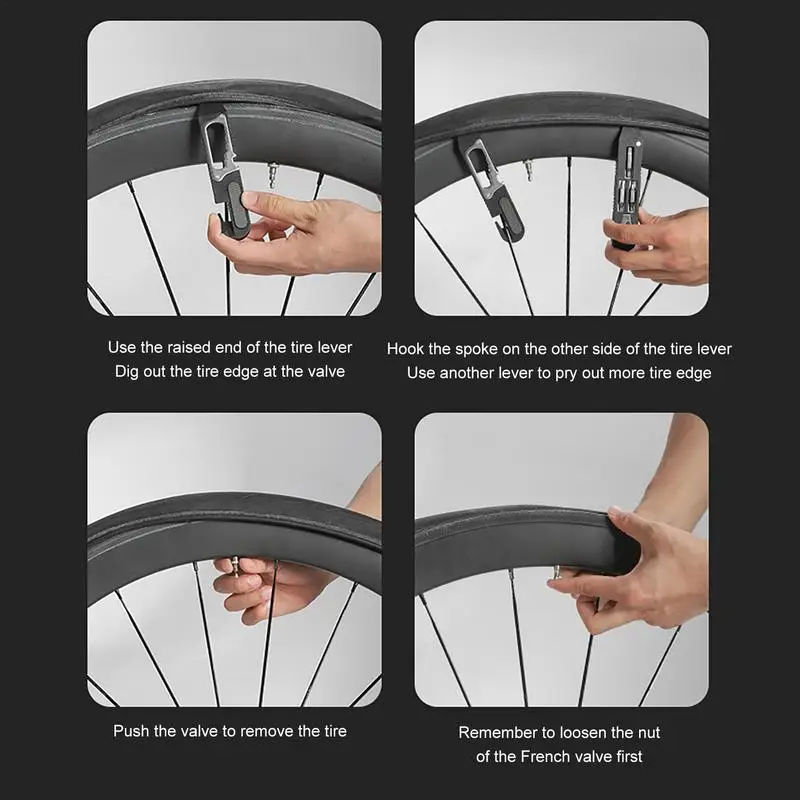 Use the raised end of the tire lever
Dig out the tire edge at the valve

Hook the spoke on the other side of the tire lever
Use another lever to pry out more tire edge

Push the valve to remove the tire

Remember to loosen the nut
of the French valve first