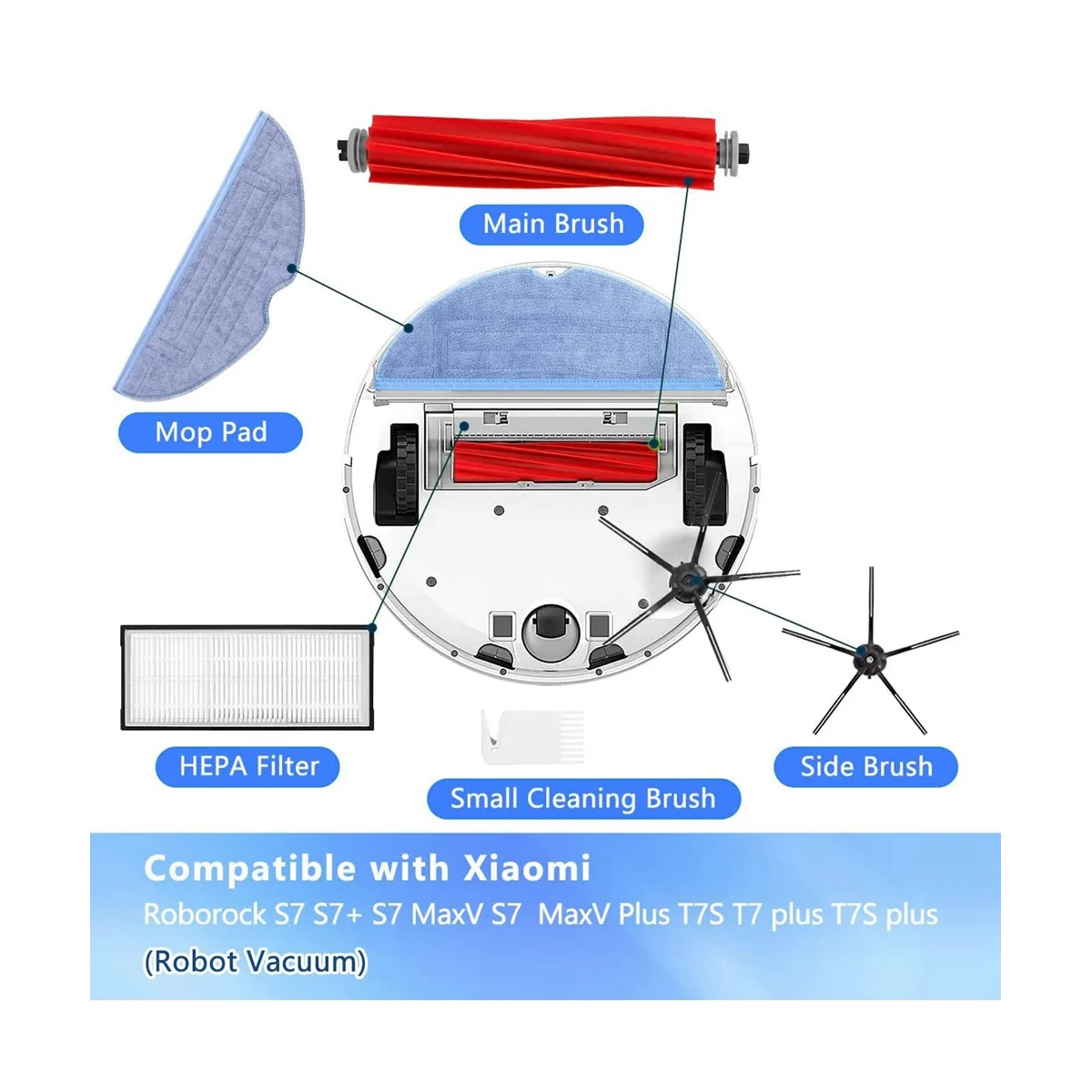 Main Brush

Mop Pad

HEPA Filter

Small Cleaning Brush

Side Brush

Compatible with Xiaomi
Roborock S7 S7+ S7 MaxV S7 MaxV Plus T7S T7 plus T7S plus
(Robot Vacuum)