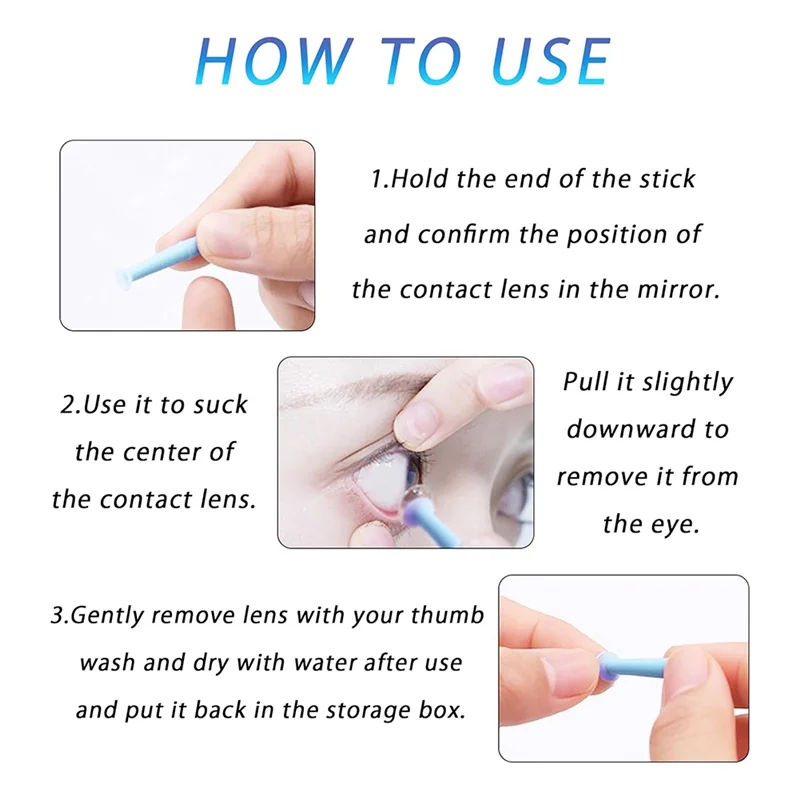 HOW TO USE

1.Hold the end of the stick and confirm the position of the contact lens in the mirror.

2.Use it to suck the center of the contact lens.

Pull it slightly downward to remove it from the eye.

3.Gently remove lens with your thumb wash and dry with water after use and put it back in the storage box.