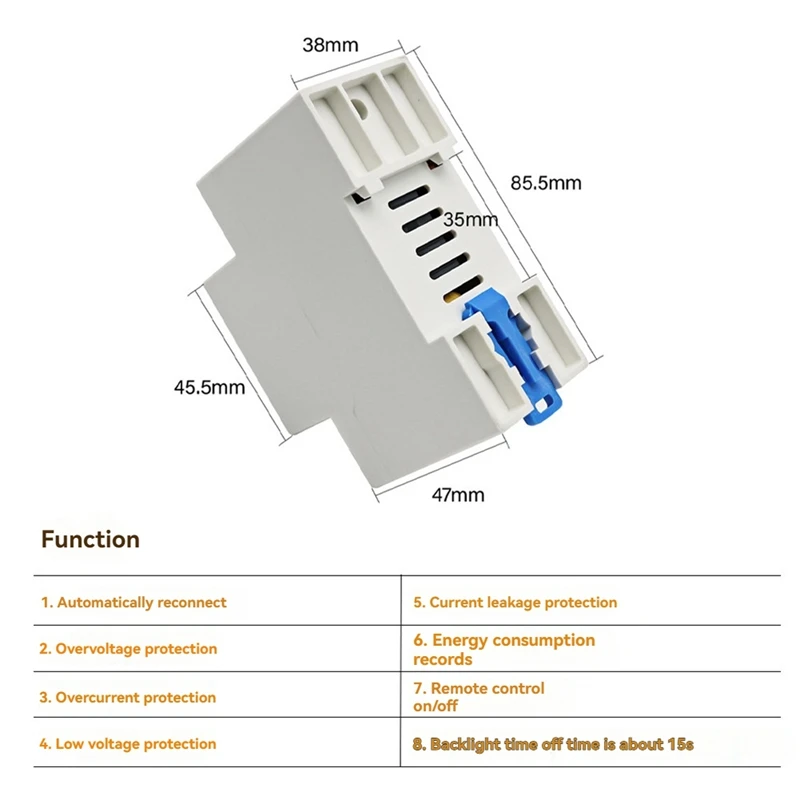 38mm

85.5mm

35mm

45.5mm

47mm

Function

| 1. Automatically reconnect | 5. Current leakage protection |
|---|---|
| 2. Overvoltage protection | 6. Energy consumption records |
| 3. Overcurrent protection | 7. Remote control on/off |
| 4. Low voltage protection | 8. Backlight time off time is about 15s |