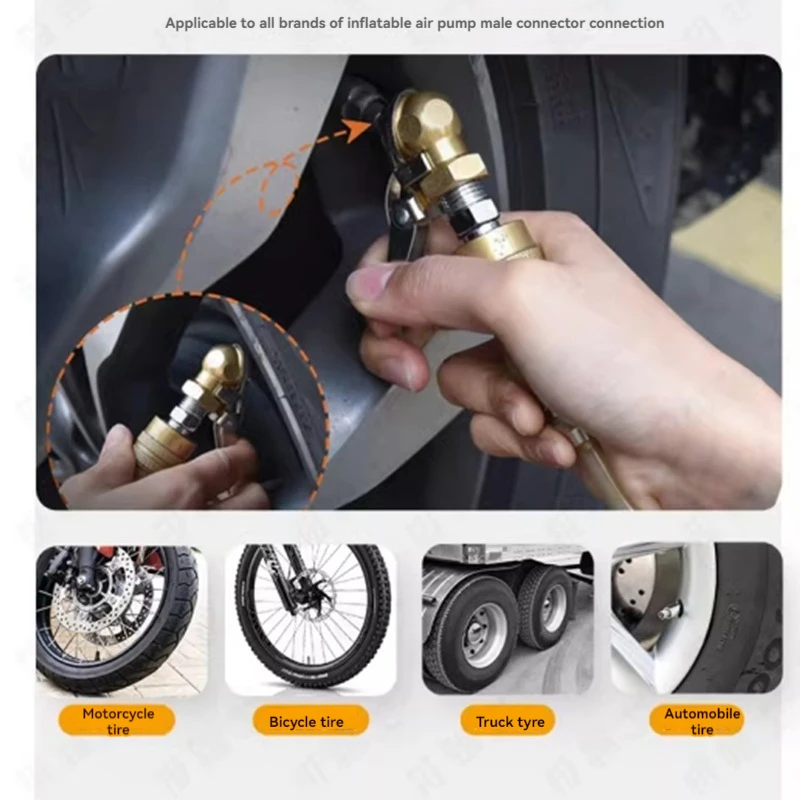 Applicable to all brands of inflatable air pump male connector connection

Motorcycle tire

Bicycle tire

Truck tyre

Automobile tire