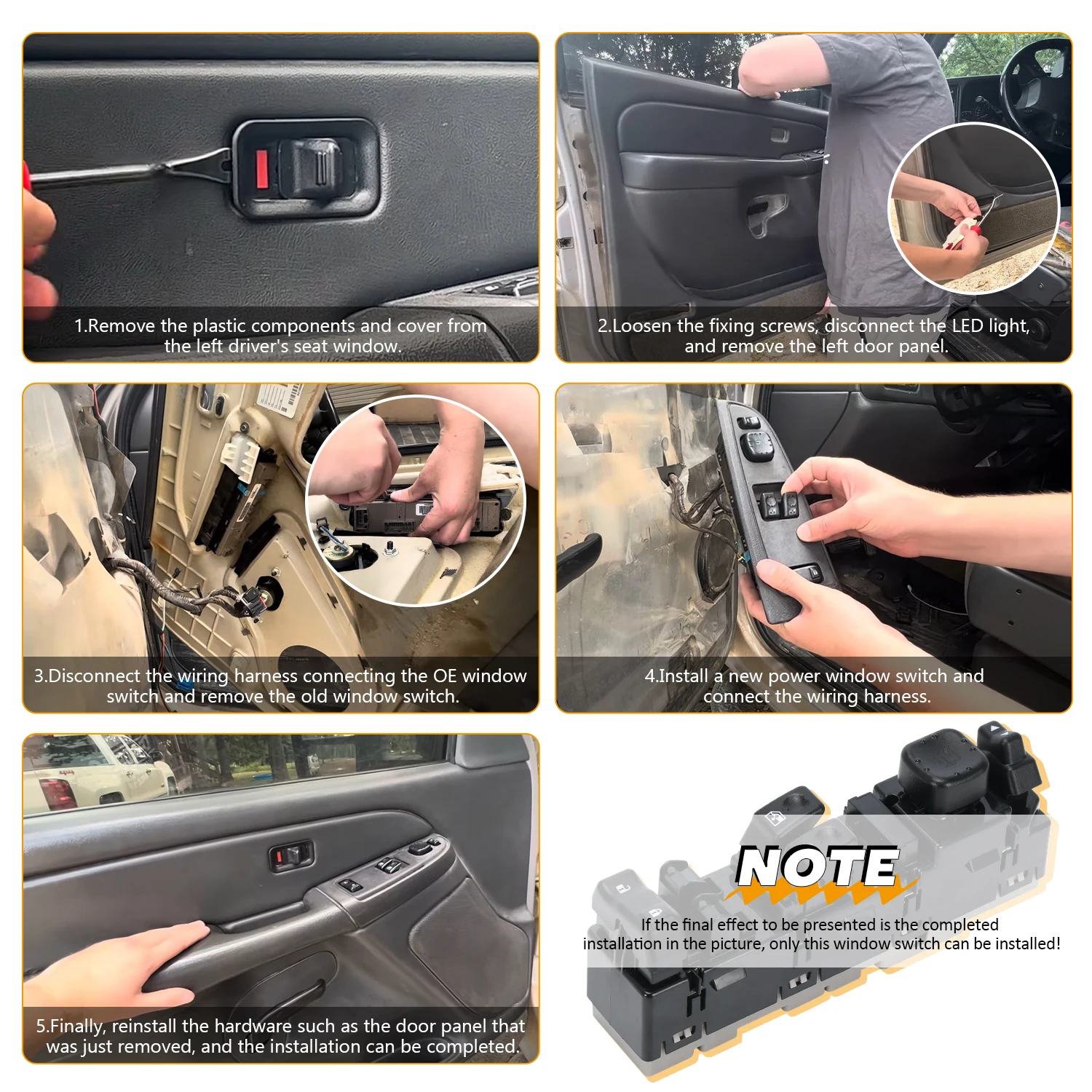 1.Remove the plastic components and cover from the left driver's seat window.

2.Loosen the fixing screws, disconnect the LED light, and remove the left door panel.

3.Disconnect the wiring harness connecting the OE window switch and remove the old window switch.

4.Install a new power window switch and connect the wiring harness.

5.Finally, reinstall the hardware such as the door panel that was just removed, and the installation can be completed.

NOTE

If the final effect to be presented is the completed installation in the picture, only this window switch can be installed!