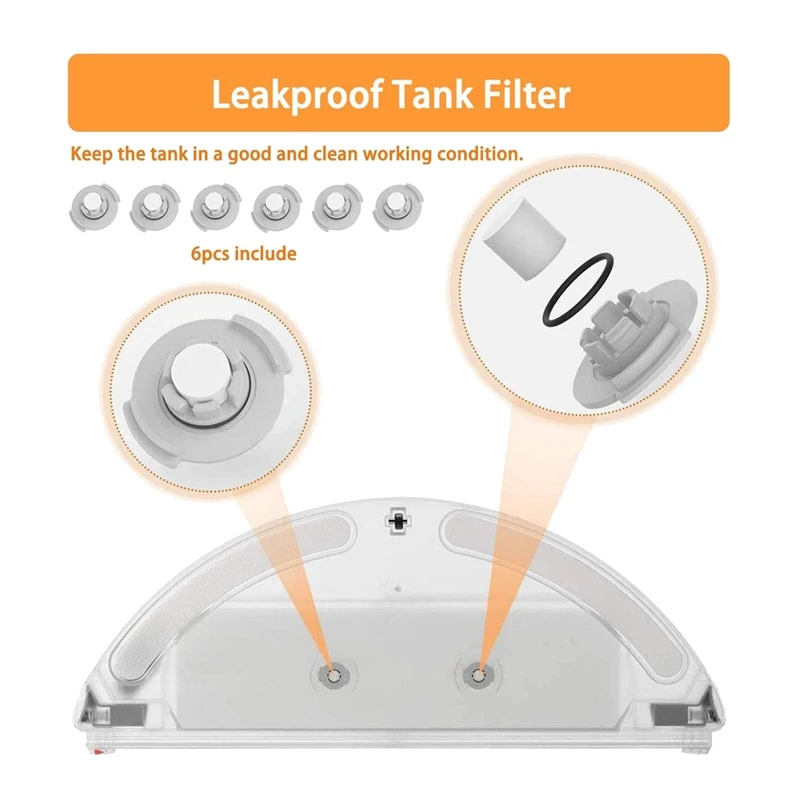 Leakproof Tank Filter

Keep the tank in a good and clean working condition.

6pcs include