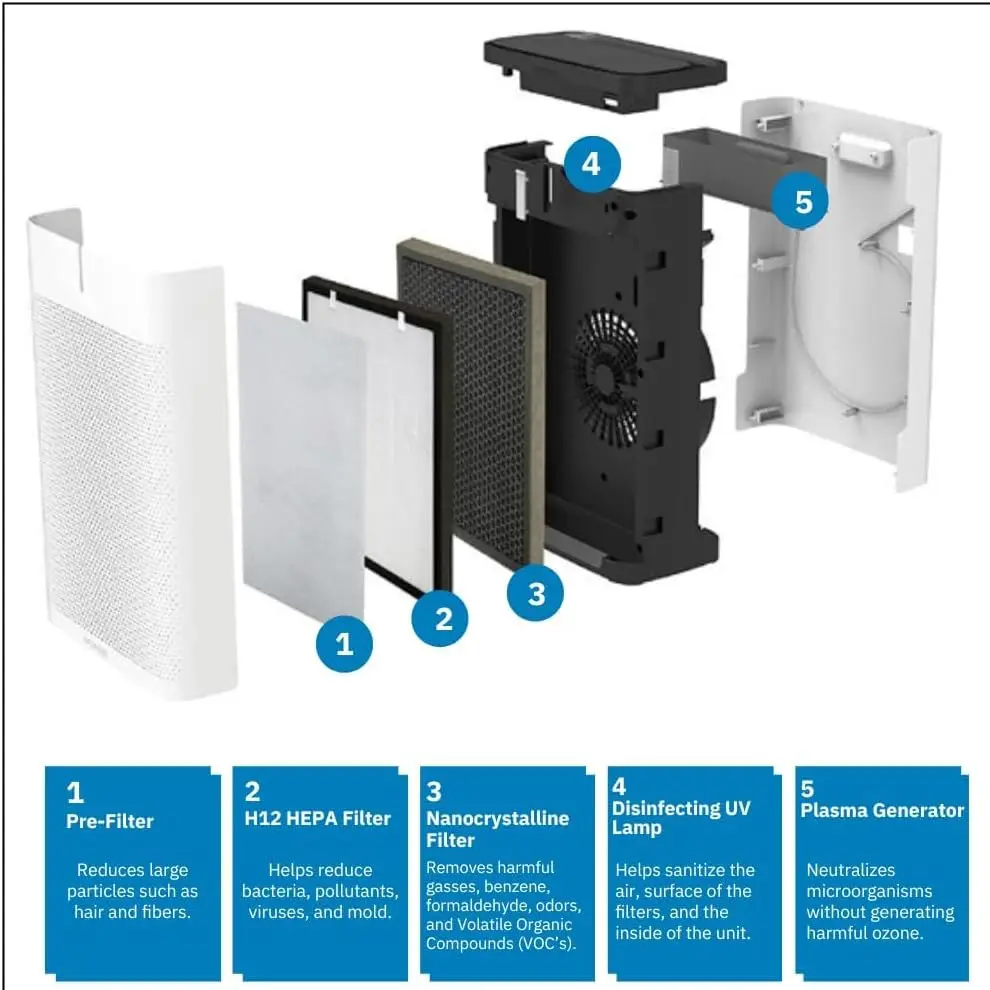 4

5

1

2

3

1
Pre-Filter

Reduces large particles such as hair and fibers.

2
H12 HEPA Filter

Helps reduce bacteria, pollutants, viruses, and mold.

3
Nanocrystalline Filter

Removes harmful gasses, benzene, formaldehyde, odors, and Volatile Organic Compounds (VOC's).

4
Disinfecting UV Lamp

Helps sanitize the air, surface of the filters, and the inside of the unit.

5
Plasma Generator

Neutralizes microorganisms without generating harmful ozone.