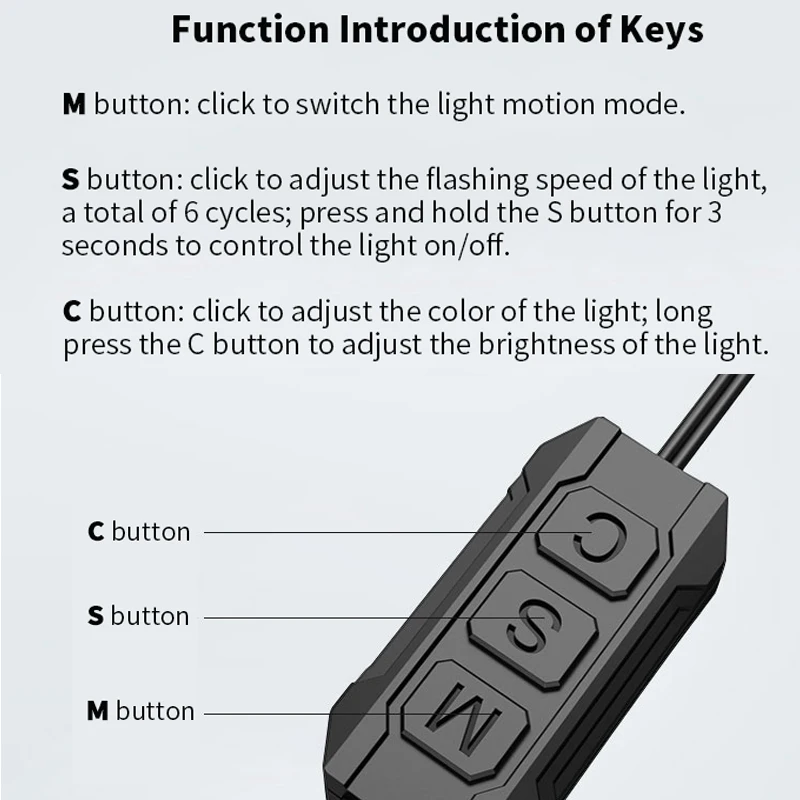 Function Introduction of Keys

M button: click to switch the light motion mode.

S button: click to adjust the flashing speed of the light, a total of 6 cycles; press and hold the S button for 3 seconds to control the light on/off.

C button: click to adjust the color of the light; long press the C button to adjust the brightness of the light.

C button

S button

M button

C

S

M