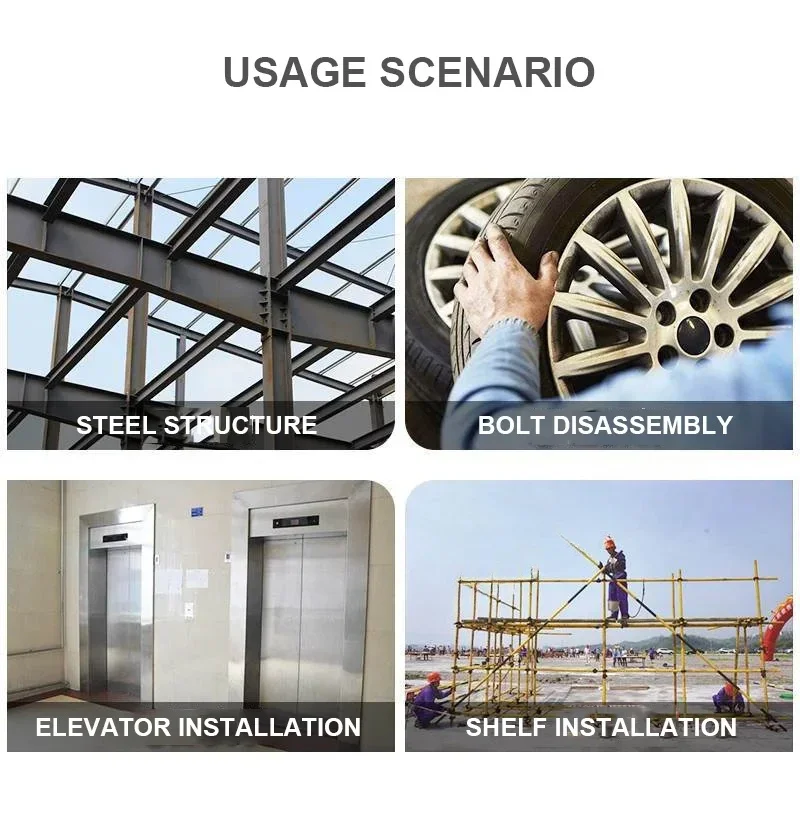 USAGE SCENARIO

STEEL STRUCTURE

BOLT DISASSEMBLY

ELEVATOR INSTALLATION

SHELF INSTALLATION