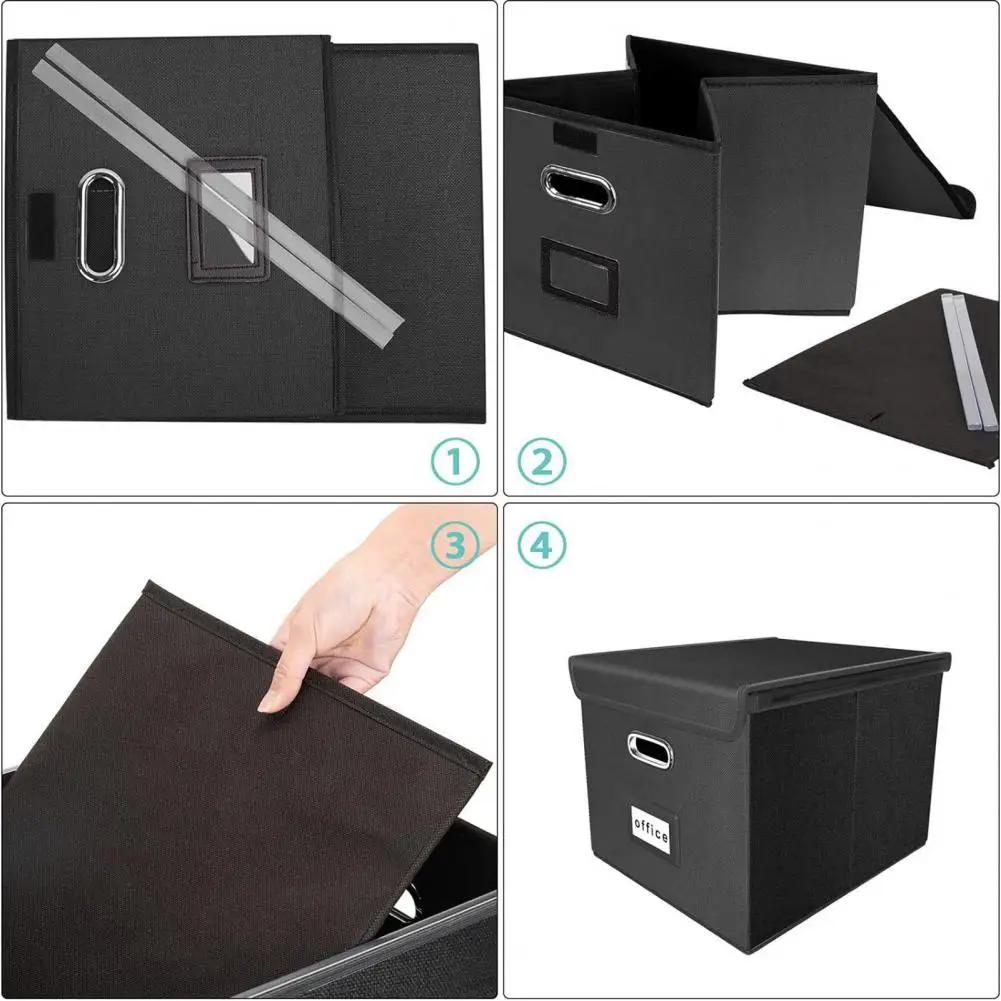 1
2
3
4
office